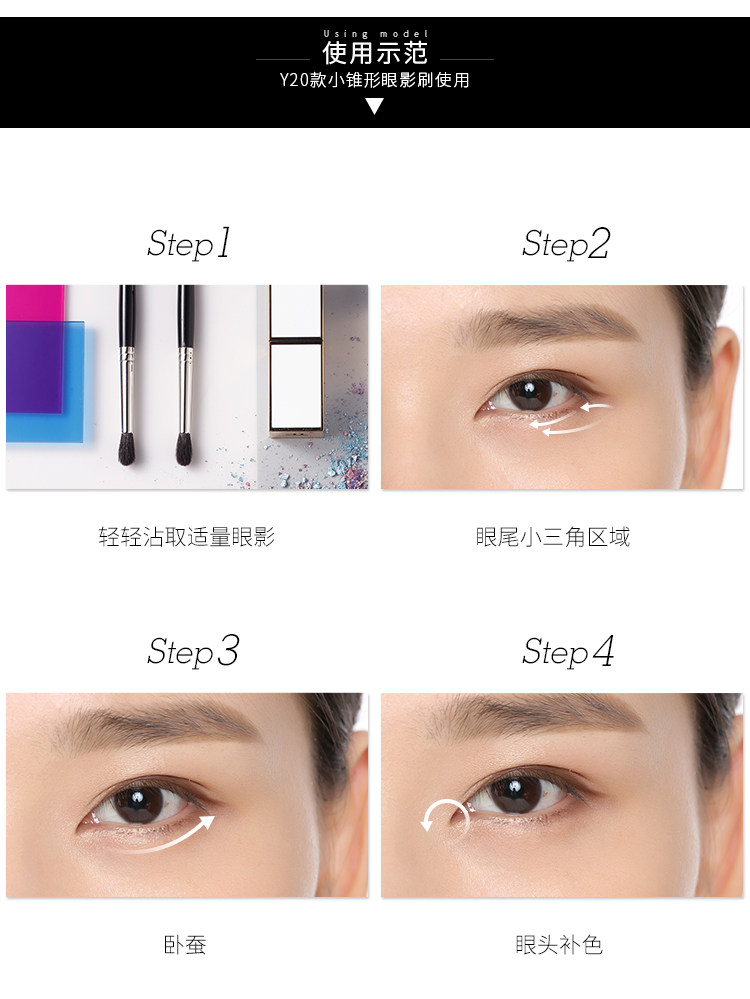 Using model
使用示范
Y20款小锥形眼影刷使用

Step1

轻轻沾取适量眼影

Step2

眼尾小三角区域

Step3

卧蚕

Step4

眼头补色