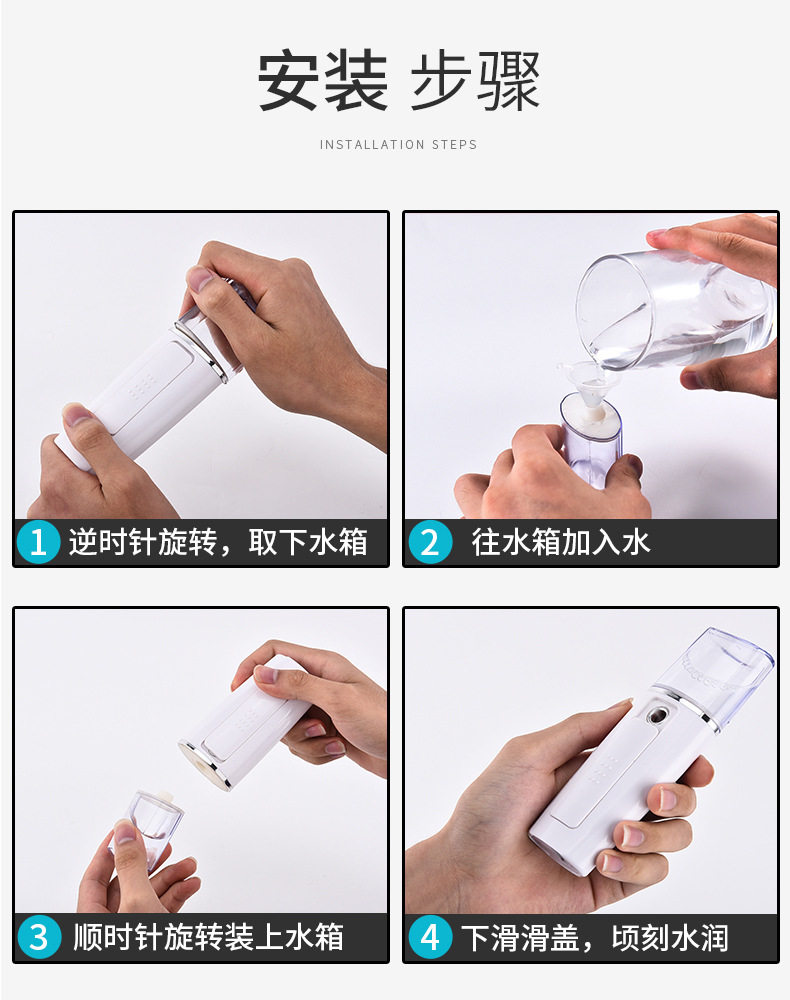 安装 步骤

INSTALLATION STEPS

1 逆时针旋转，取下水箱

2 往水箱加入水

3 顺时针旋转装上水箱

4 下滑滑盖，顷刻水润