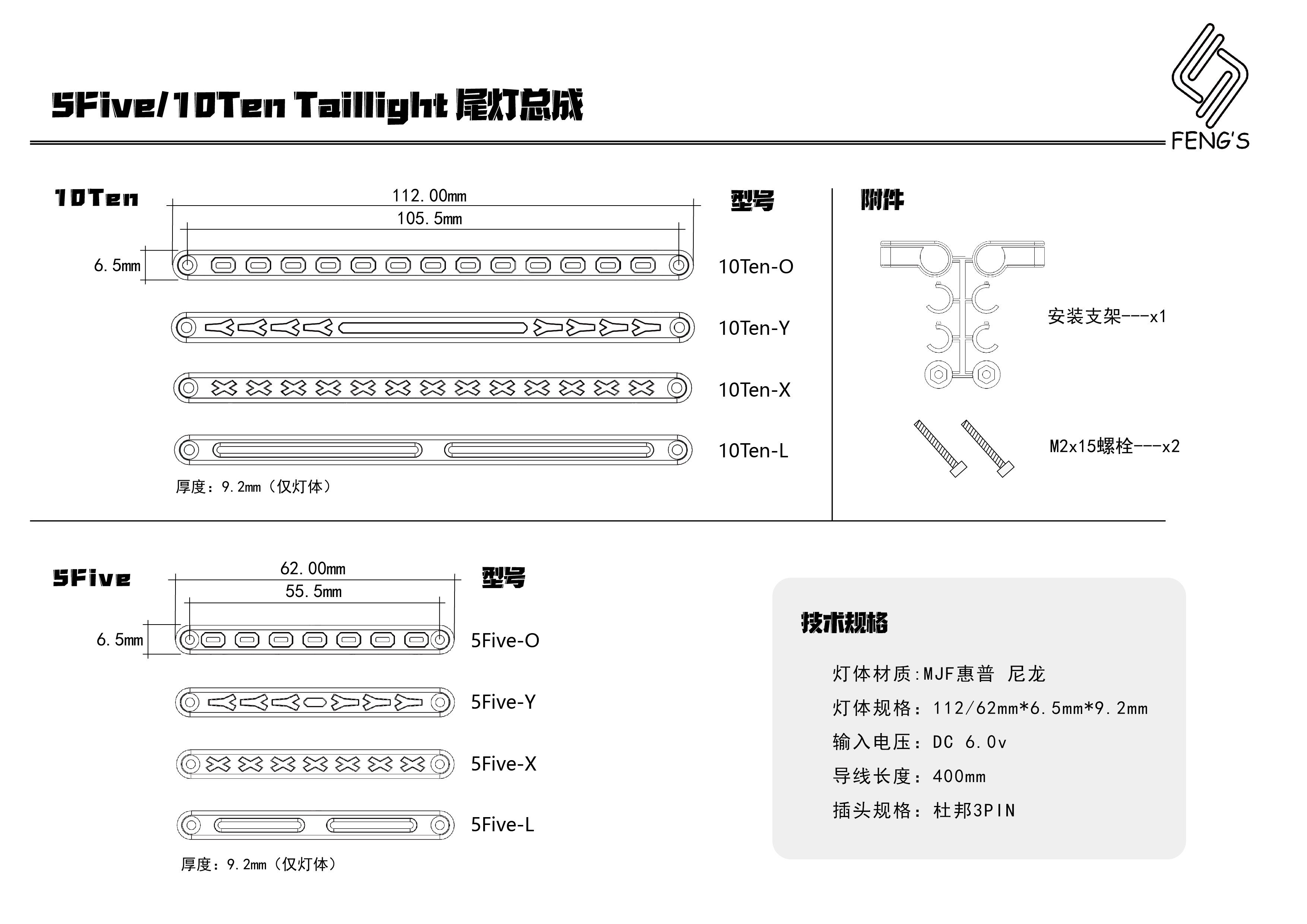 5Five/10Ten Taillight 尾灯总成

FENG'S

10Ten

112.00mm
105.5mm
6.5mm

型号

10Ten-O
10Ten-Y
10Ten-X
10Ten-L

厚度：9.2mm（仅灯体）

附件

安装支架---x1

M2x15螺栓---x2

5Five

62.00mm
55.5mm
6.5mm

型号

5Five-O
5Five-Y
5Five-X
5Five-L

厚度：9.2mm（仅灯体）

技术规格

灯体材质:MJF惠普 尼龙
灯体规格：112/62mm*6.5mm*9.2mm
输入电压：DC 6.0v
导线长度：400mm
插头规格：杜邦3PIN