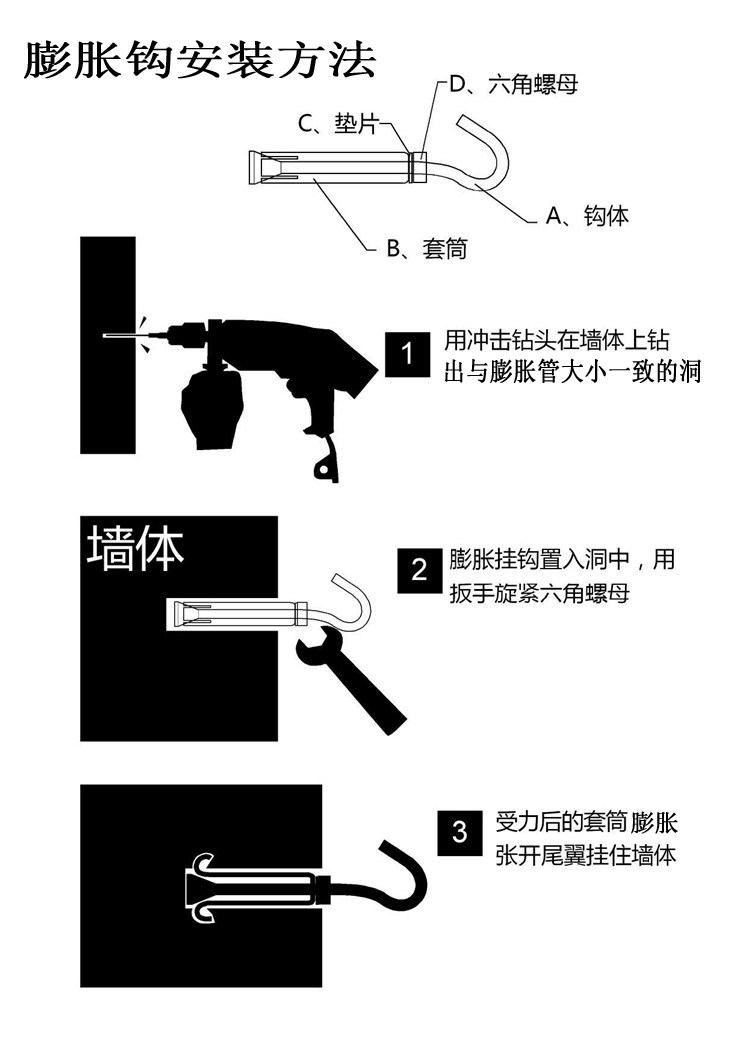 膨胀钩安装方法

D、六角螺母
C、垫片
A、钩体
B、套筒

1 用冲击钻头在墙体上钻出与膨胀管大小一致的洞

墙体

2 膨胀挂钩置入洞中，用扳手旋紧六角螺母

3 受力后的套筒膨胀张开尾翼挂住墙体