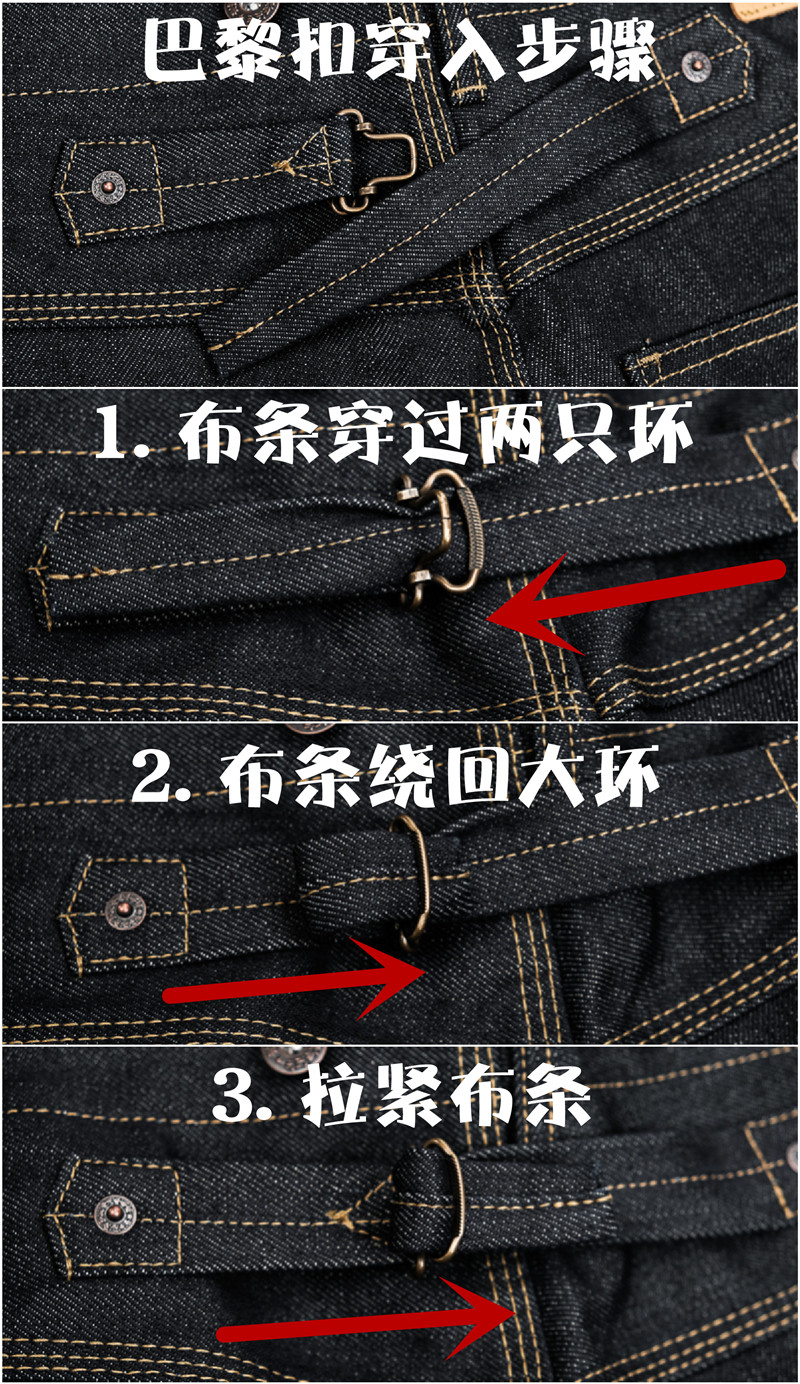 巴黎扣穿入步骤

1. 布条穿过两只环

2. 布条绕回大环

3. 拉紧布条