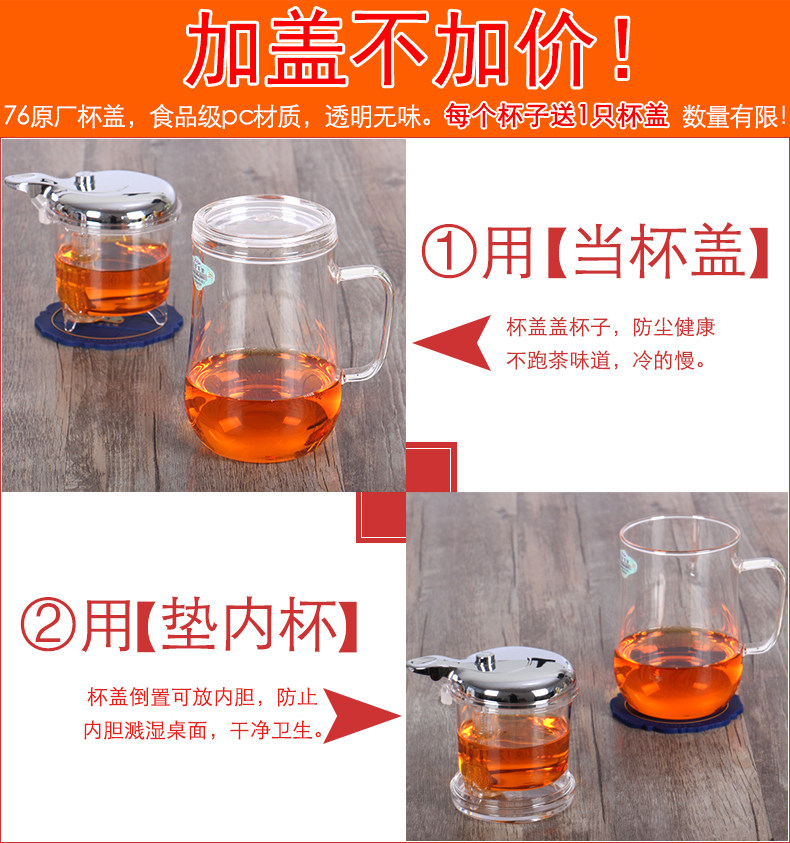 加盖不加价！

76原厂杯盖，食品级pc材质，透明无味。每个杯子送1只杯盖 数量有限！

①用【当杯盖】

杯盖盖杯子，防尘健康
不跑茶味道，冷的慢。

②用【垫内杯】

杯盖倒置可放内胆，防止
内胆溅湿桌面，干净卫生。