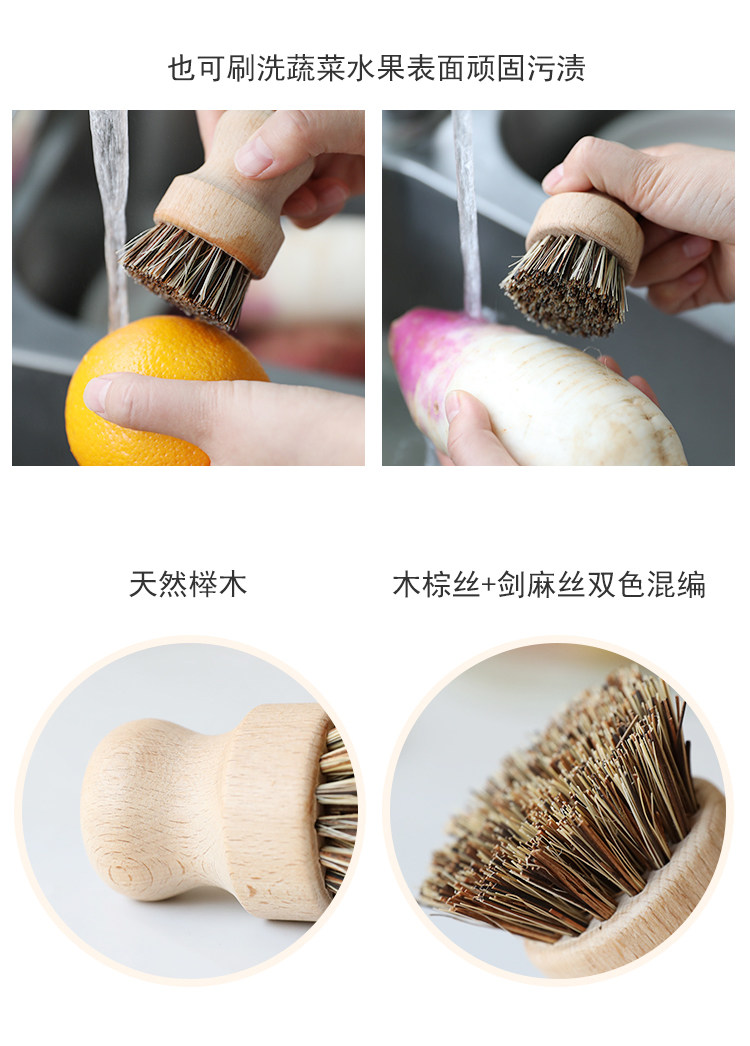 也可刷洗蔬菜水果表面顽固污渍

天然榉木

木棕丝+剑麻丝双色混编