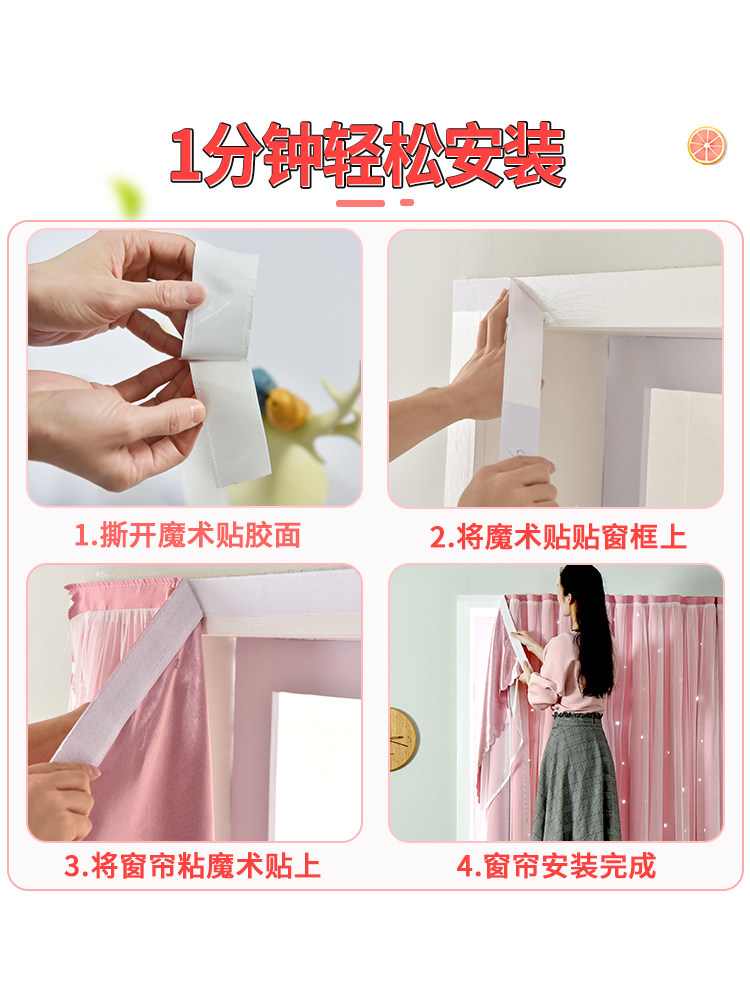 1分钟轻松安装

1.撕开魔术贴胶面

2.将魔术贴贴窗框上

3.将窗帘粘魔术贴上

4.窗帘安装完成