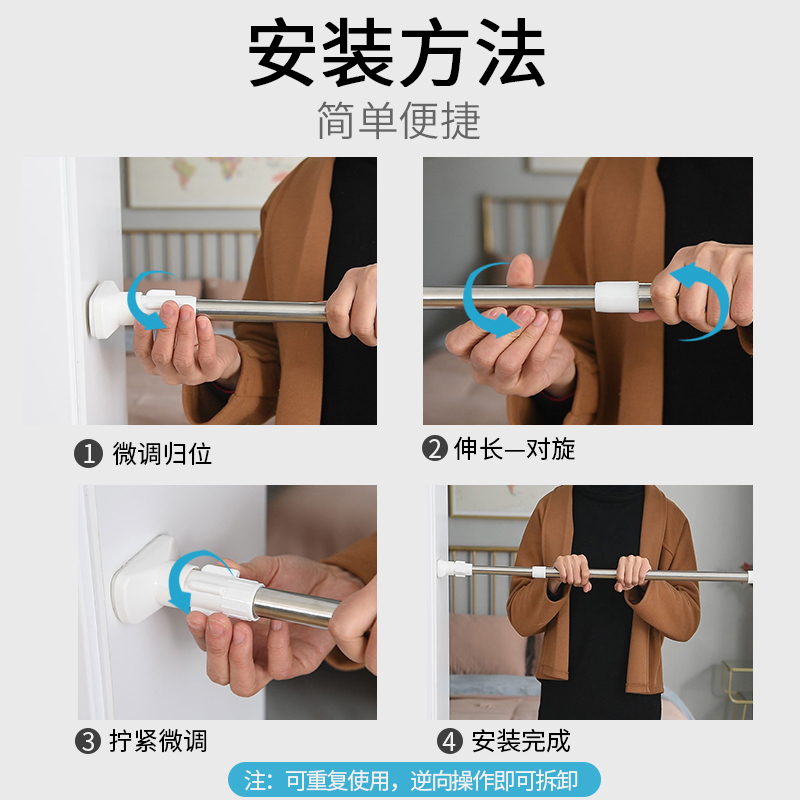 安装方法
简单便捷

❶ 微调归位

❷ 伸长—对旋

❸ 拧紧微调

❹ 安装完成

注：可重复使用，逆向操作即可拆卸