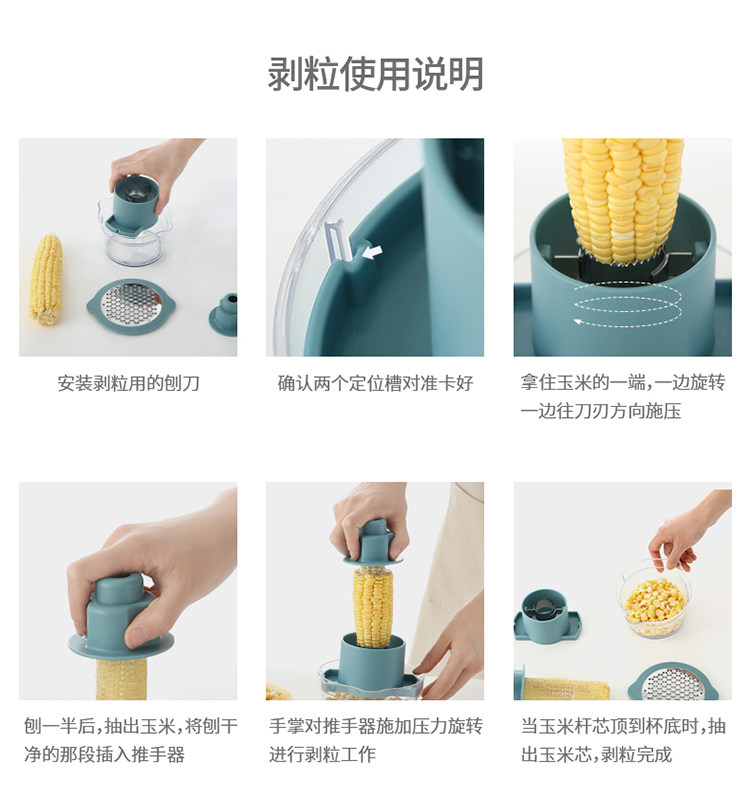 剥粒使用说明

安装剥粒用的刨刀

确认两个定位槽对准卡好

拿住玉米的一端，一边旋转一边往刀刃方向施压

刨一半后，抽出玉米，将刨干净的那段插入推手器

手掌对推手器施加压力旋转进行剥粒工作

当玉米杆芯顶到杯底时，抽出玉米芯，剥粒完成