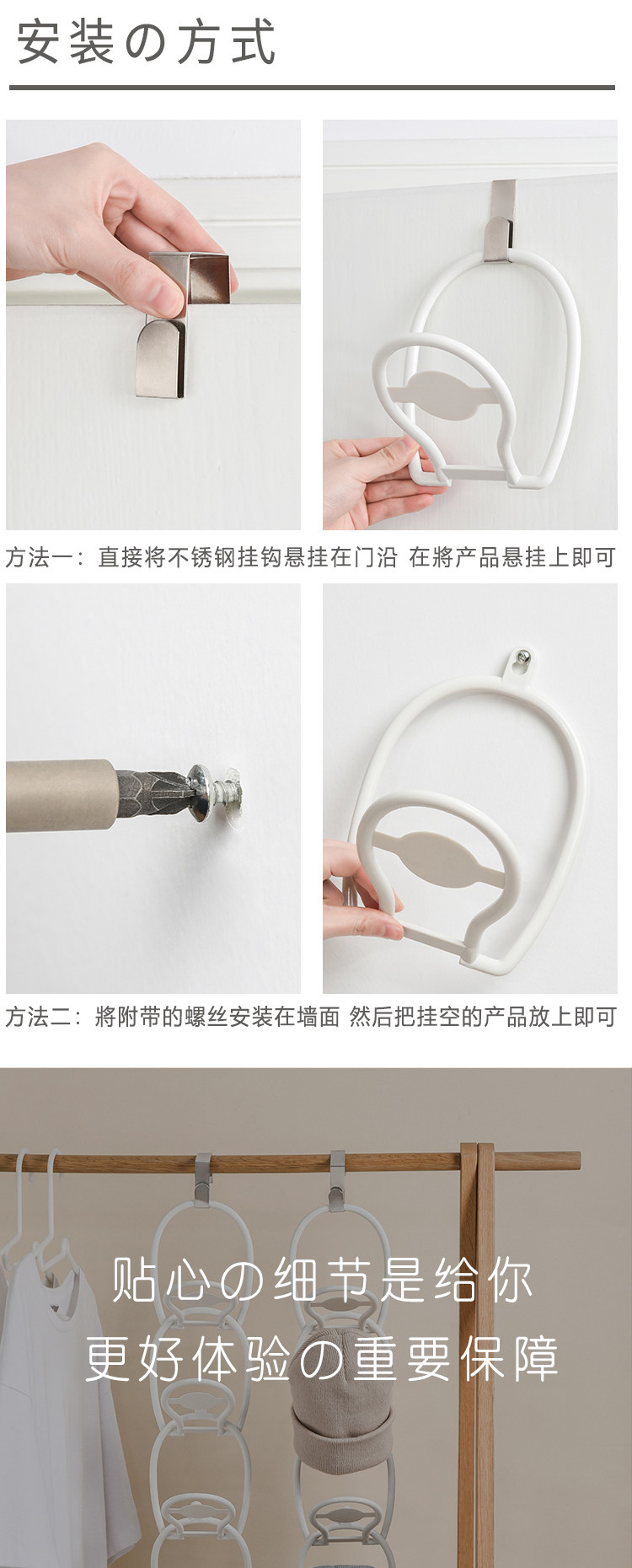 安装の方式

方法一：直接将不锈钢挂钩悬挂在门沿 在將产品悬挂上即可

方法二：將附带的螺丝安装在墙面 然后把挂空的产品放上即可

贴心の细节是给你
更好体验の重要保障