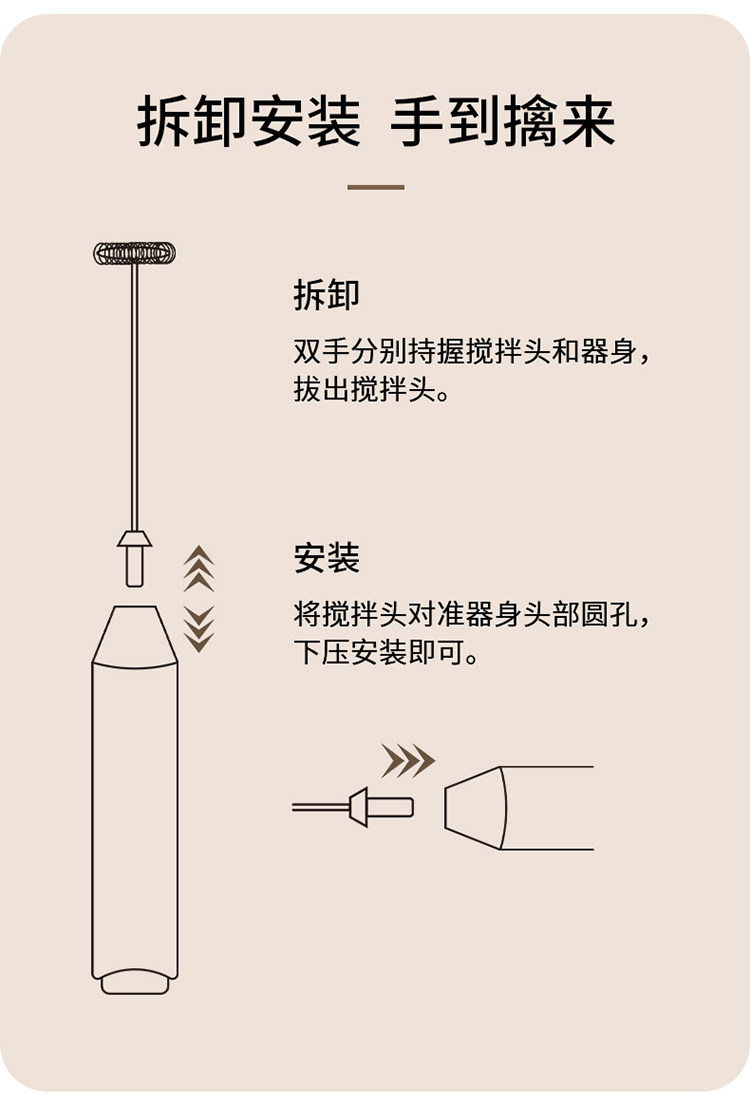 拆卸安装 手到擒来

拆卸

双手分别持握搅拌头和器身，拔出搅拌头。

安装

将搅拌头对准器身头部圆孔，下压安装即可。