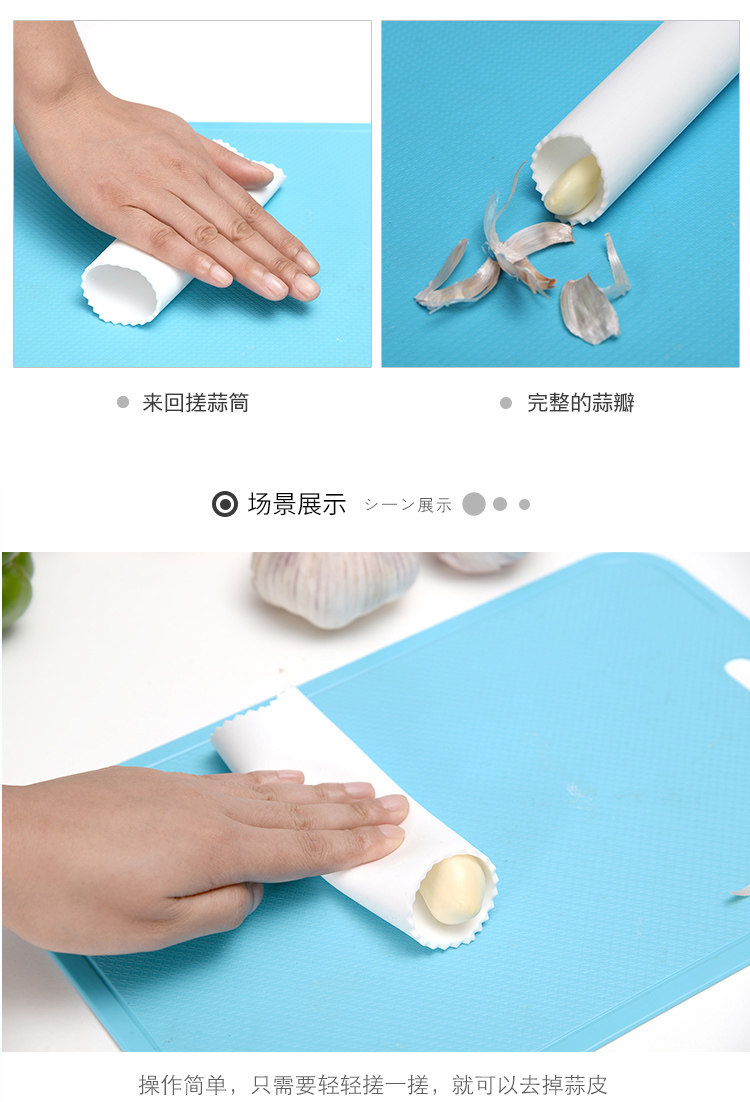 来回搓蒜筒

完整的蒜瓣

场景展示 シーン展示

操作简单，只需要轻轻搓一搓，就可以去掉蒜皮