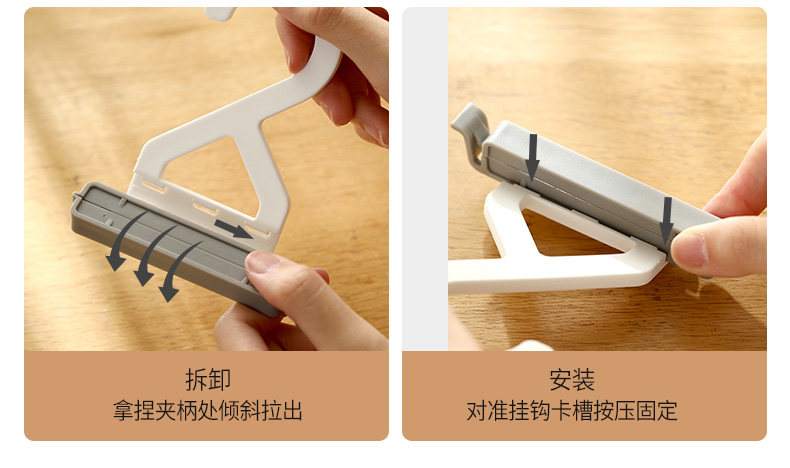 拆卸
拿捏夹柄处倾斜拉出

安装
对准挂钩卡槽按压固定