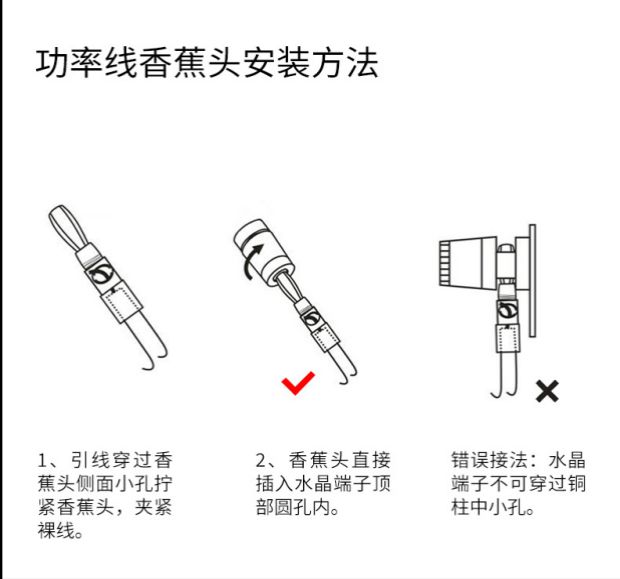 功率线香蕉头安装方法

1、引线穿过香蕉头侧面小孔拧紧香蕉头，夹紧裸线。

2、香蕉头直接插入水晶端子顶部圆孔内。

错误接法：水晶端子不可穿过铜柱中小孔。