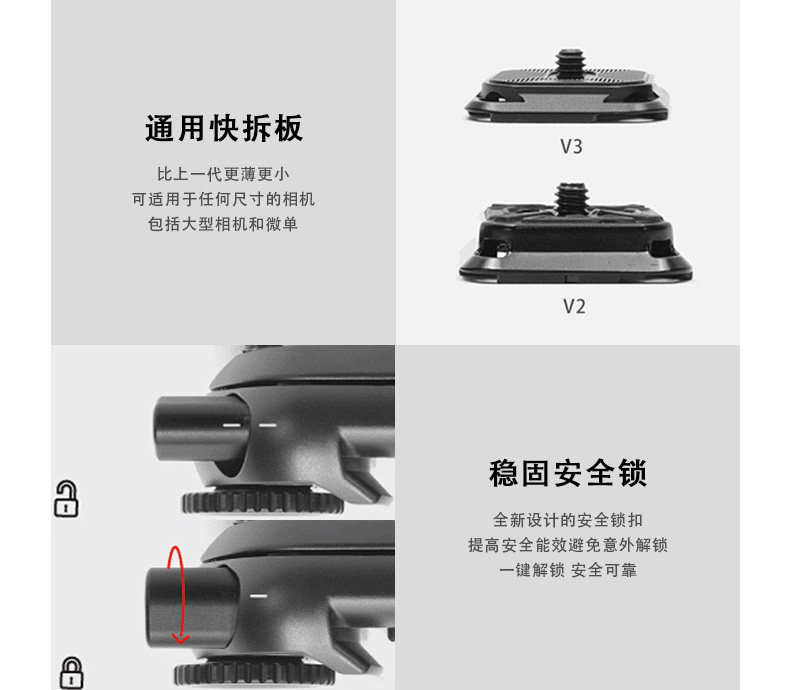 通用快拆板

比上一代更薄更小
可适用于任何尺寸的相机
包括大型相机和微单

V3

V2

稳固安全锁

全新设计的安全锁扣
提高安全能效避免意外解锁
一键解锁 安全可靠