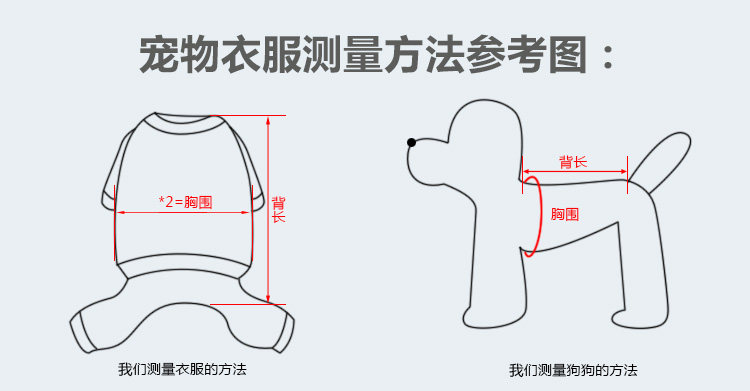 宠物衣服测量方法参考图：

*2=胸围

背长

我们测量衣服的方法

背长

胸围

我们测量狗狗的方法