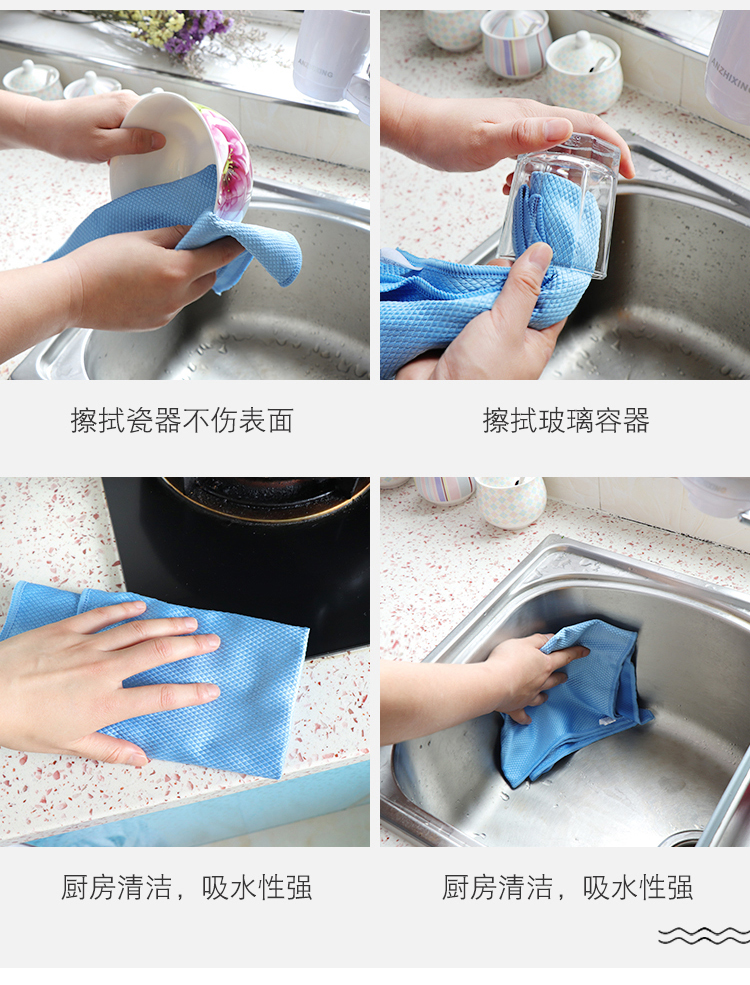 擦拭瓷器不伤表面

擦拭玻璃容器

厨房清洁，吸水性强

厨房清洁，吸水性强