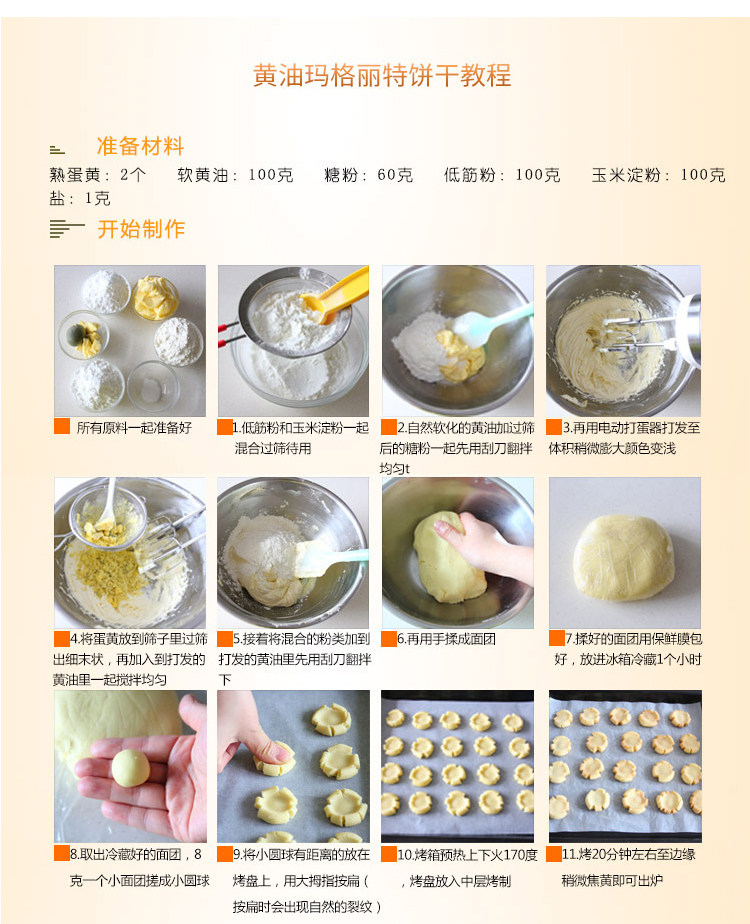 黄油玛格丽特饼干教程

准备材料

熟蛋黄：2个　软黄油：100克　糖粉：60克　低筋粉：100克　玉米淀粉：100克
盐：1克

开始制作

所有原料一起准备好

1.低筋粉和玉米淀粉一起混合过筛待用

2.自然软化的黄油加过筛后的糖粉一起先用刮刀翻拌均匀t

3.再用电动打蛋器打发至体积稍微膨大颜色变浅

4.将蛋黄放到筛子里过筛出细末状，再加入到打发的黄油里一起搅拌均匀

5.接着将混合的粉类加到打发的黄油里先用刮刀翻拌下

6.再用手揉成面团

7.揉好的面团用保鲜膜包好，放进冰箱冷藏1个小时

8.取出冷藏好的面团，8克一个小面团搓成小圆球

9.将小圆球有距离的放在烤盘上，用大拇指按扁（按扁时会出现自然的裂纹）

10.烤箱预热上下火170度，烤盘放入中层烤制

11.烤20分钟左右至边缘稍微焦黄即可出炉