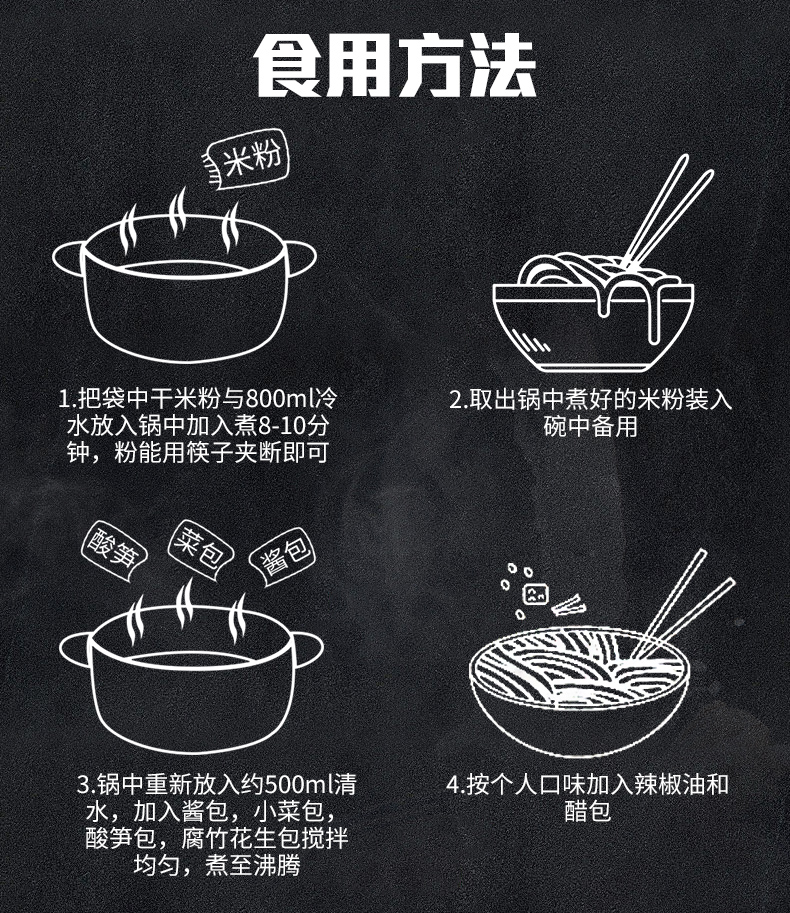 食用方法

米粉

1.把袋中干米粉与800ml冷水放入锅中加入煮8-10分钟，粉能用筷子夹断即可

2.取出锅中煮好的米粉装入碗中备用

酸笋 菜包 酱包

3.锅中重新放入约500ml清水，加入酱包，小菜包，酸笋包，腐竹花生包搅拌均匀，煮至沸腾

4.按个人口味加入辣椒油和醋包