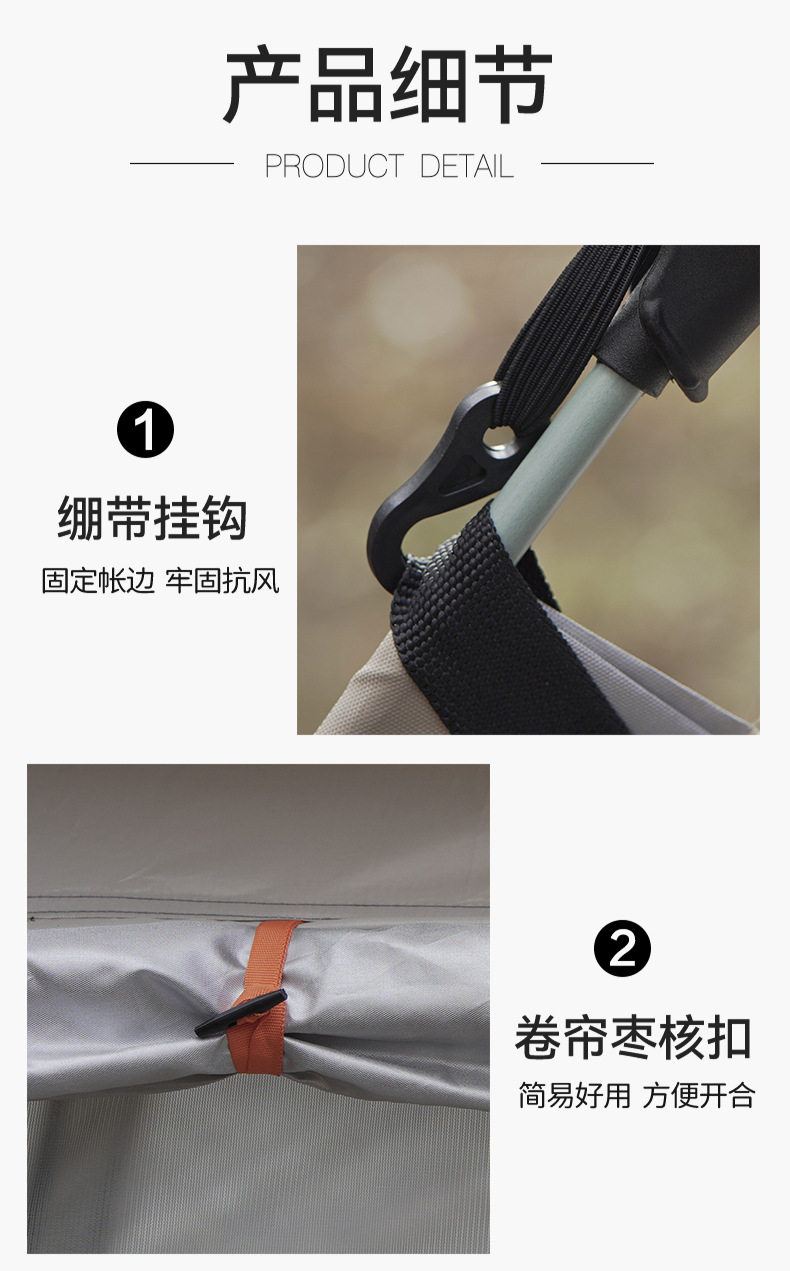 产品细节

PRODUCT DETAIL

1

绷带挂钩

固定帐边 牢固抗风

2

卷帘枣核扣

简易好用 方便开合