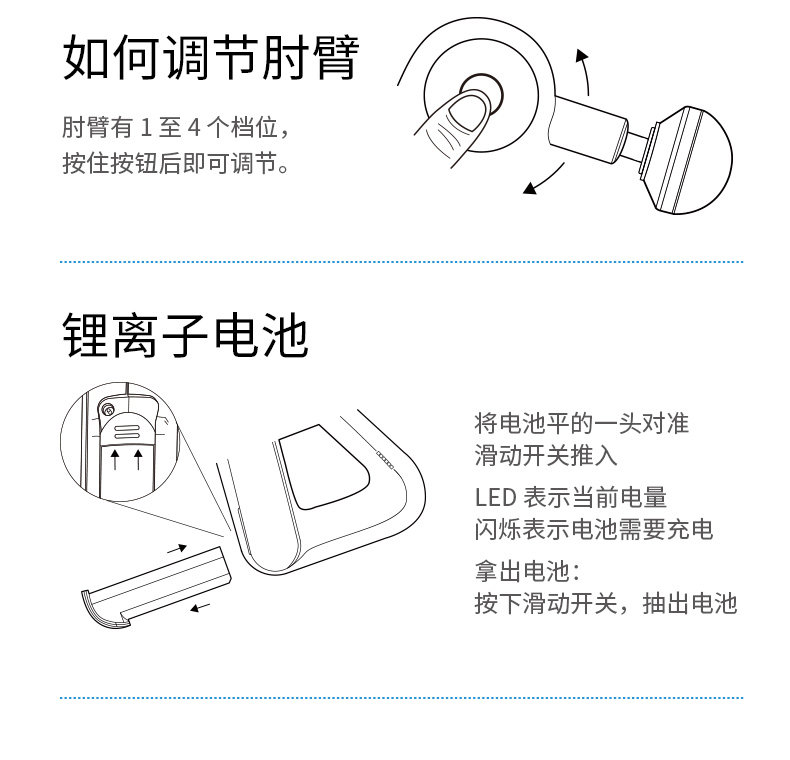 如何调节肘臂

肘臂有 1 至 4 个档位，
按住按钮后即可调节。

锂离子电池

将电池平的一头对准
滑动开关推入

LED 表示当前电量
闪烁表示电池需要充电

拿出电池：
按下滑动开关，抽出电池