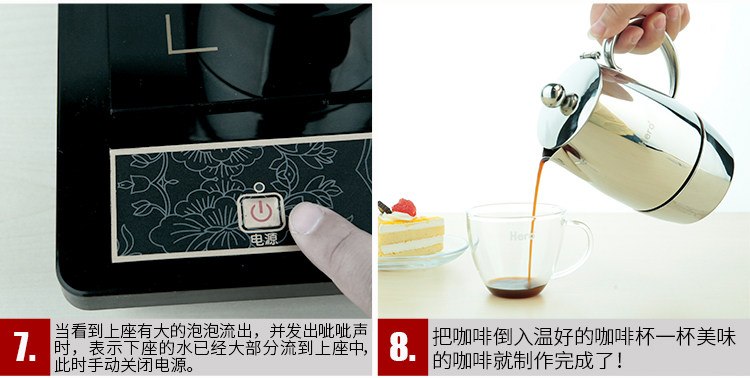 电源

7. 当看到上座有大的泡泡流出，并发出呲呲声时，表示下座的水已经大部分流到上座中，此时手动关闭电源。

Hero

Hero

8. 把咖啡倒入温好的咖啡杯一杯美味的咖啡就制作完成了！