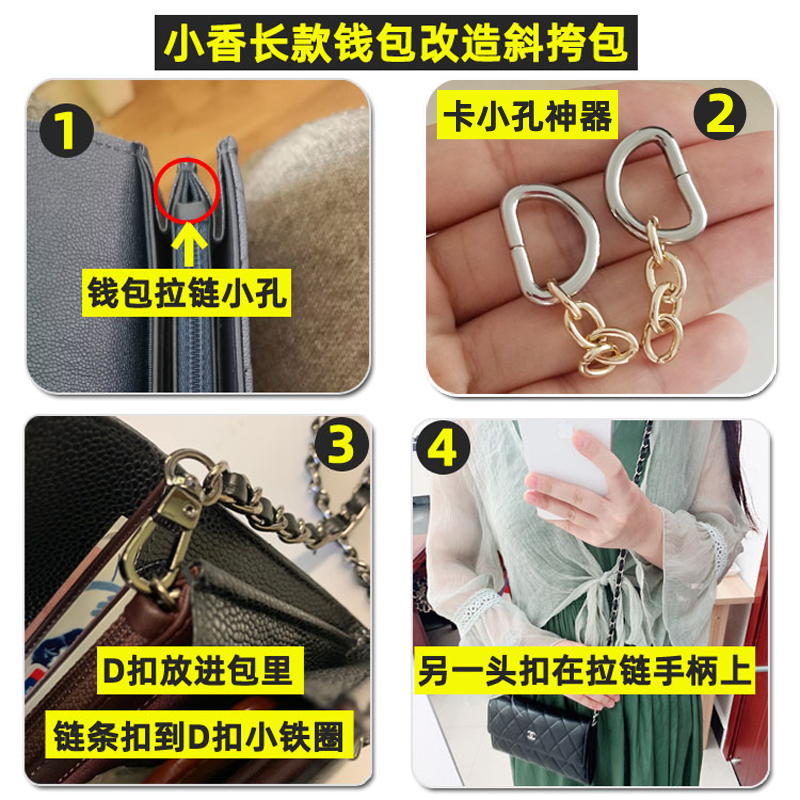 小香长款钱包改造斜挎包

1

钱包拉链小孔

卡小孔神器

2

3

D扣放进包里

链条扣到D扣小铁圈

4

另一头扣在拉链手柄上