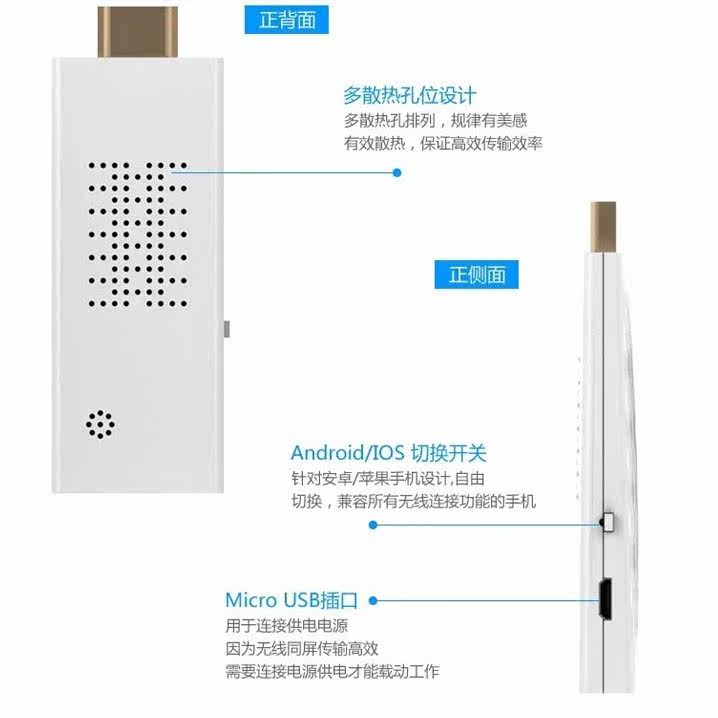 正背面

多散热孔位设计
多散热孔排列，规律有美感
有效散热，保证高效传输效率

正侧面

Android/IOS 切换开关
针对安卓/苹果手机设计,自由
切换，兼容所有无线连接功能的手机

Micro USB插口
用于连接供电电源
因为无线同屏传输高效
需要连接电源供电才能载动工作