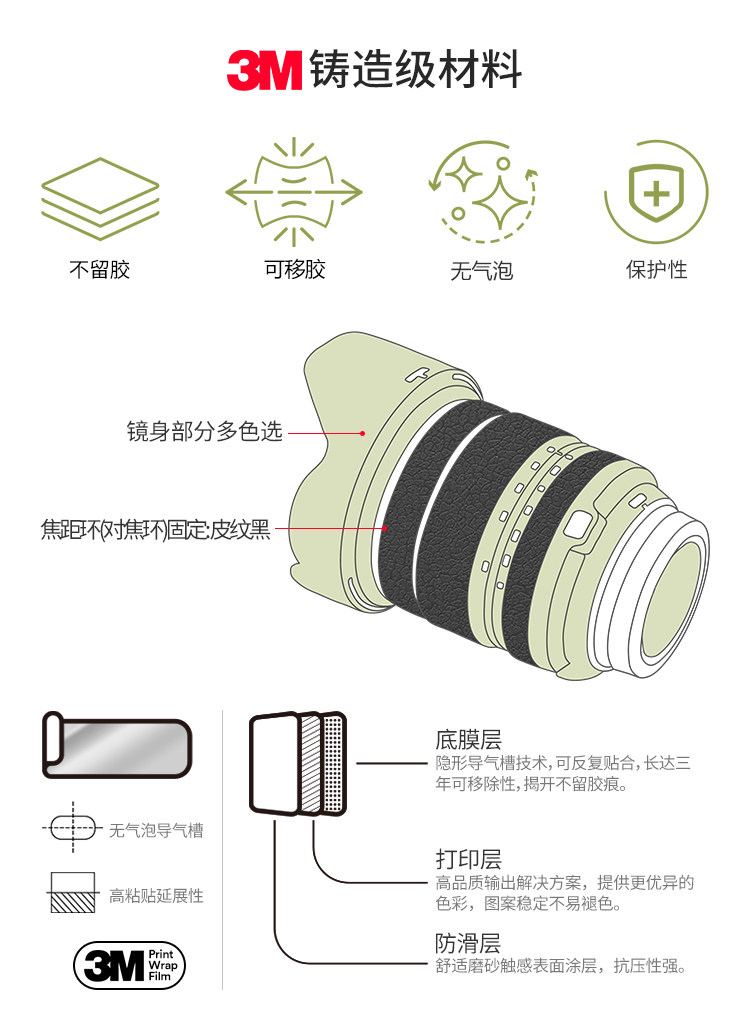 3M 铸造级材料

不留胶

可移胶

无气泡

保护性

镜身部分多色选

焦距环(对焦环)固定:皮纹黑

无气泡导气槽

高粘贴延展性

3M Print Wrap Film

底膜层
隐形导气槽技术，可反复贴合，长达三年可移除性，揭开不留胶痕。

打印层
高品质输出解决方案，提供更优异的色彩，图案稳定不易褪色。

防滑层
舒适磨砂触感表面涂层，抗压性强。