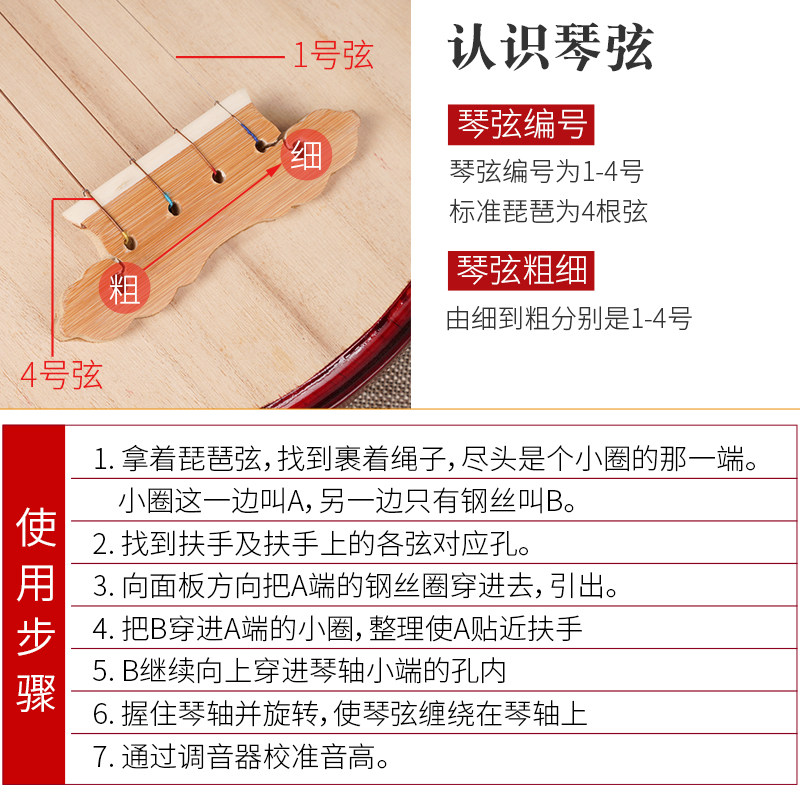 1号弦

细

粗

4号弦

认识琴弦

琴弦编号

琴弦编号为1-4号
标准琵琶为4根弦

琴弦粗细

由细到粗分别是1-4号

使用步骤

1. 拿着琵琶弦，找到裹着绳子，尽头是个小圈的那一端。小圈这一边叫A，另一边只有钢丝叫B。
2. 找到扶手及扶手上的各弦对应孔。
3. 向面板方向把A端的钢丝圈穿进去，引出。
4. 把B穿进A端的小圈，整理使A贴近扶手
5. B继续向上穿进琴轴小端的孔内
6. 握住琴轴并旋转，使琴弦缠绕在琴轴上
7. 通过调音器校准音高。