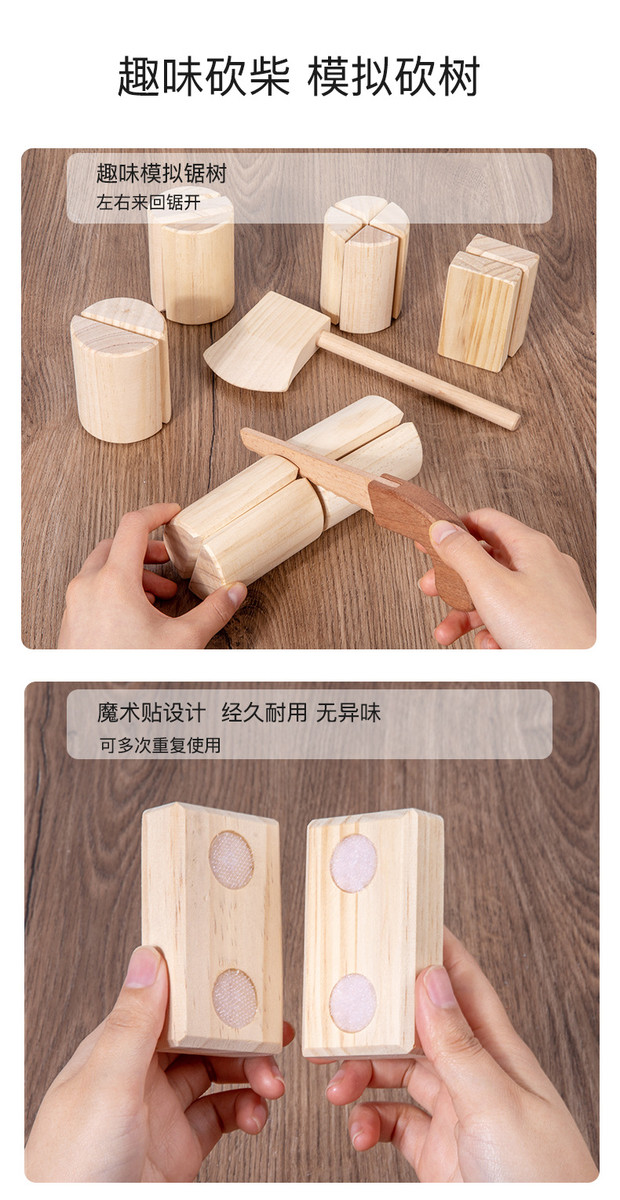 趣味砍柴 模拟砍树

趣味模拟锯树
左右来回锯开

魔术贴设计 经久耐用 无异味
可多次重复使用