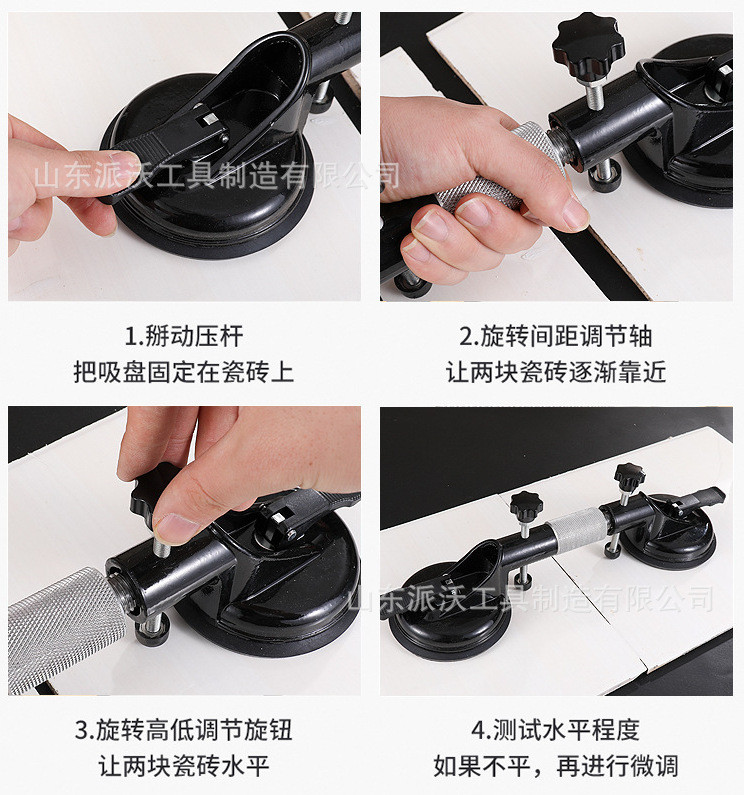 山东派沃工具制造有限公司

1.掰动压杆
把吸盘固定在瓷砖上

2.旋转间距调节轴
让两块瓷砖逐渐靠近

山东派沃工具制造有限公司

3.旋转高低调节旋钮
让两块瓷砖水平

4.测试水平程度
如果不平，再进行微调