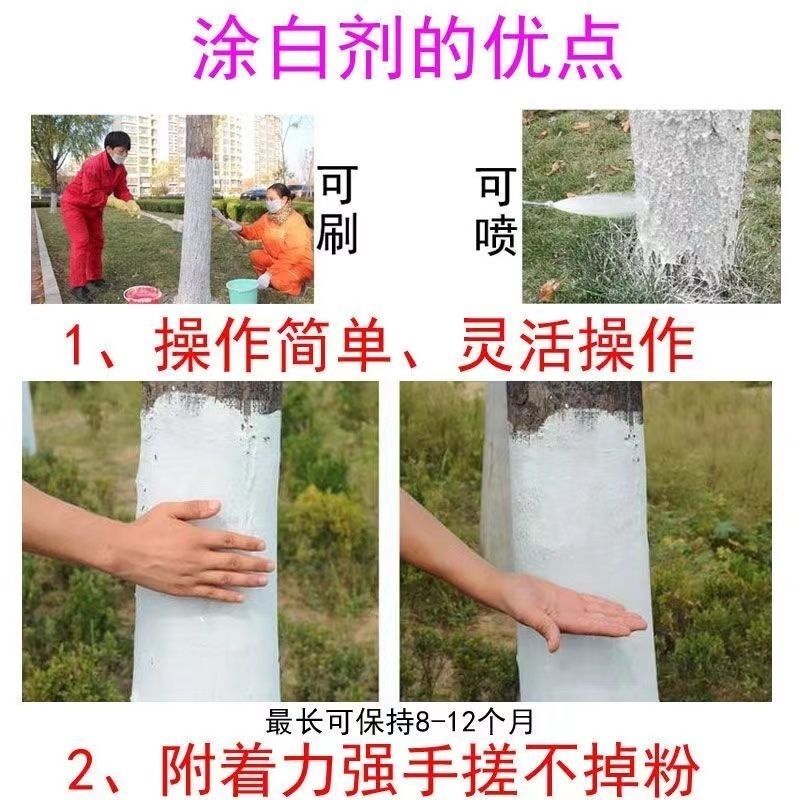 涂白剂的优点

可刷

可喷

1、操作简单、灵活操作

最长可保持8-12个月

2、附着力强手搓不掉粉