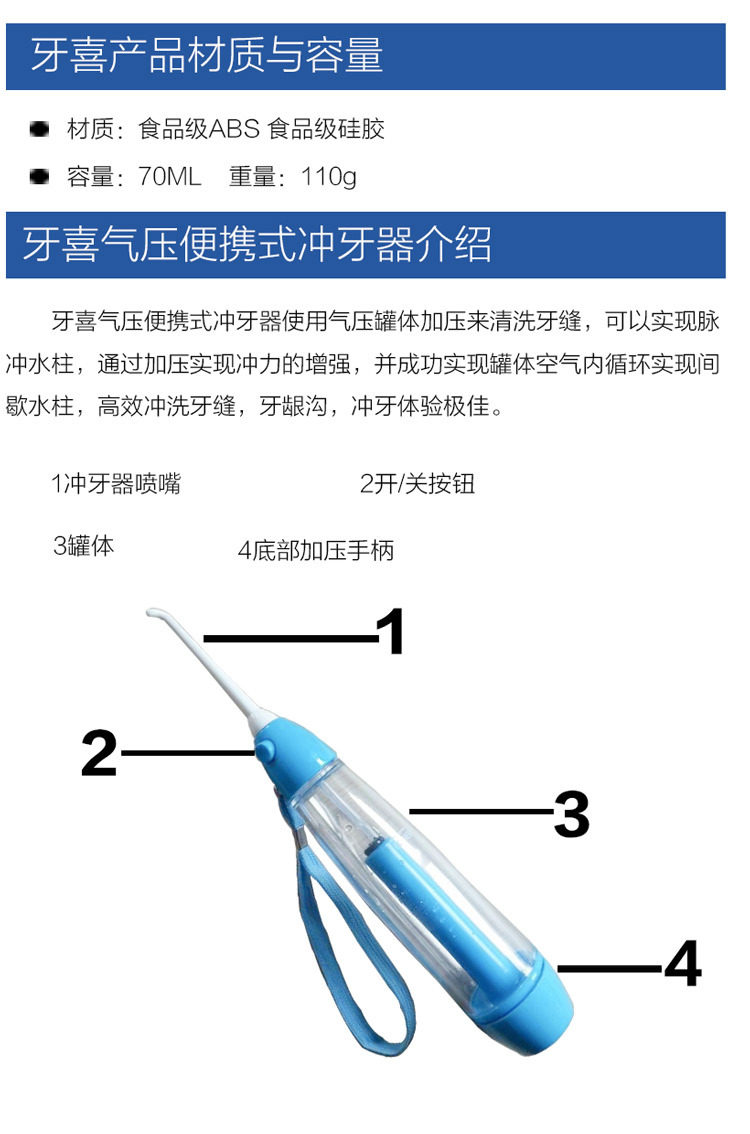 牙喜产品材质与容量

材质：食品级ABS 食品级硅胶

容量：70ML 重量：110g

牙喜气压便携式冲牙器介绍

牙喜气压便携式冲牙器使用气压罐体加压来清洗牙缝，可以实现脉冲水柱，通过加压实现冲力的增强，并成功实现罐体空气内循环实现间歇水柱，高效冲洗牙缝，牙龈沟，冲牙体验极佳。

1冲牙器喷嘴

2开/关按钮

3罐体

4底部加压手柄

1

2

3

4