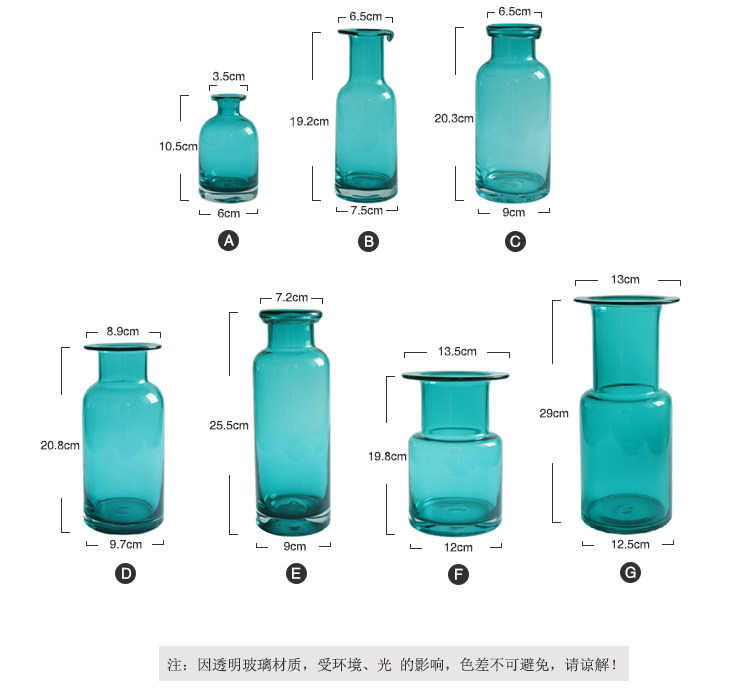 3.5cm
10.5cm
6cm
A

6.5cm
19.2cm
7.5cm
B

6.5cm
20.3cm
9cm
C

8.9cm
20.8cm
9.7cm
D

7.2cm
25.5cm
9cm
E

13.5cm
19.8cm
12cm
F

13cm
29cm
12.5cm
G

注：因透明玻璃材质，受环境、光 的影响，色差不可避免，请谅解！