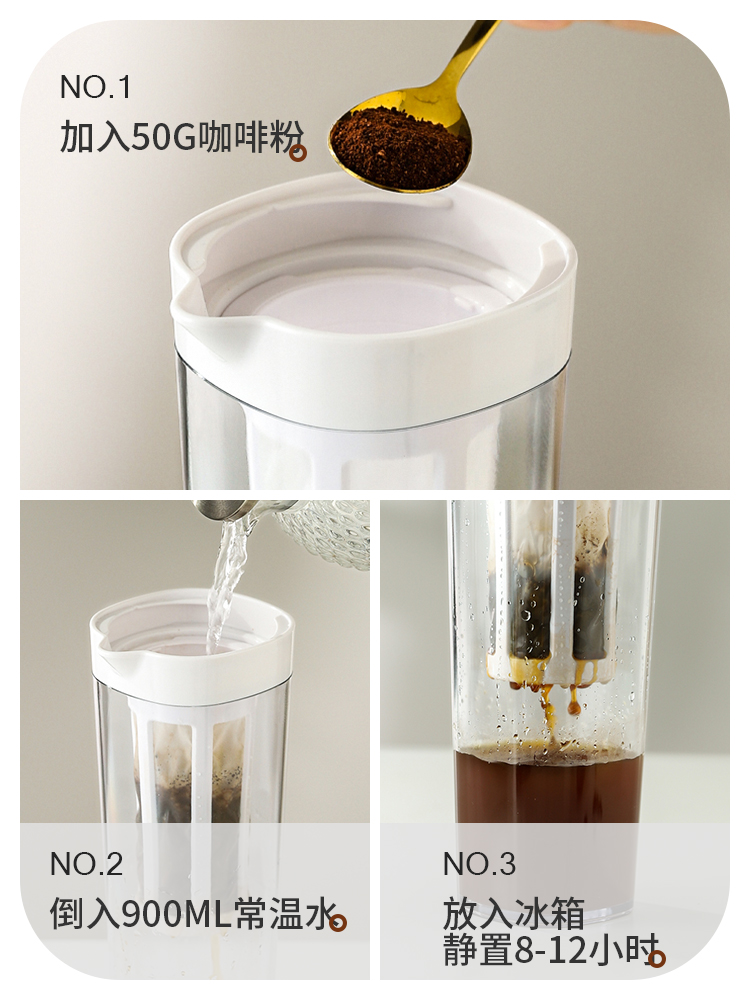 NO.1
加入50G咖啡粉

NO.2
倒入900ML常温水

NO.3
放入冰箱
静置8-12小时