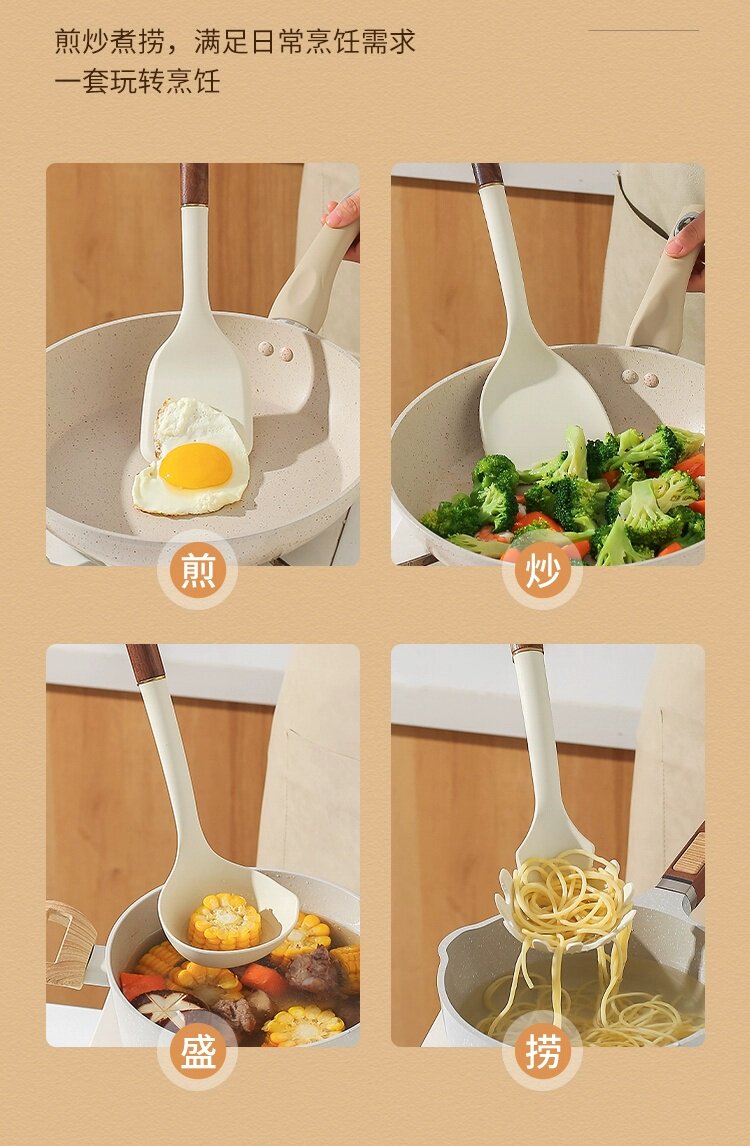 煎炒煮捞，满足日常烹饪需求
一套玩转烹饪

煎

炒

盛

捞