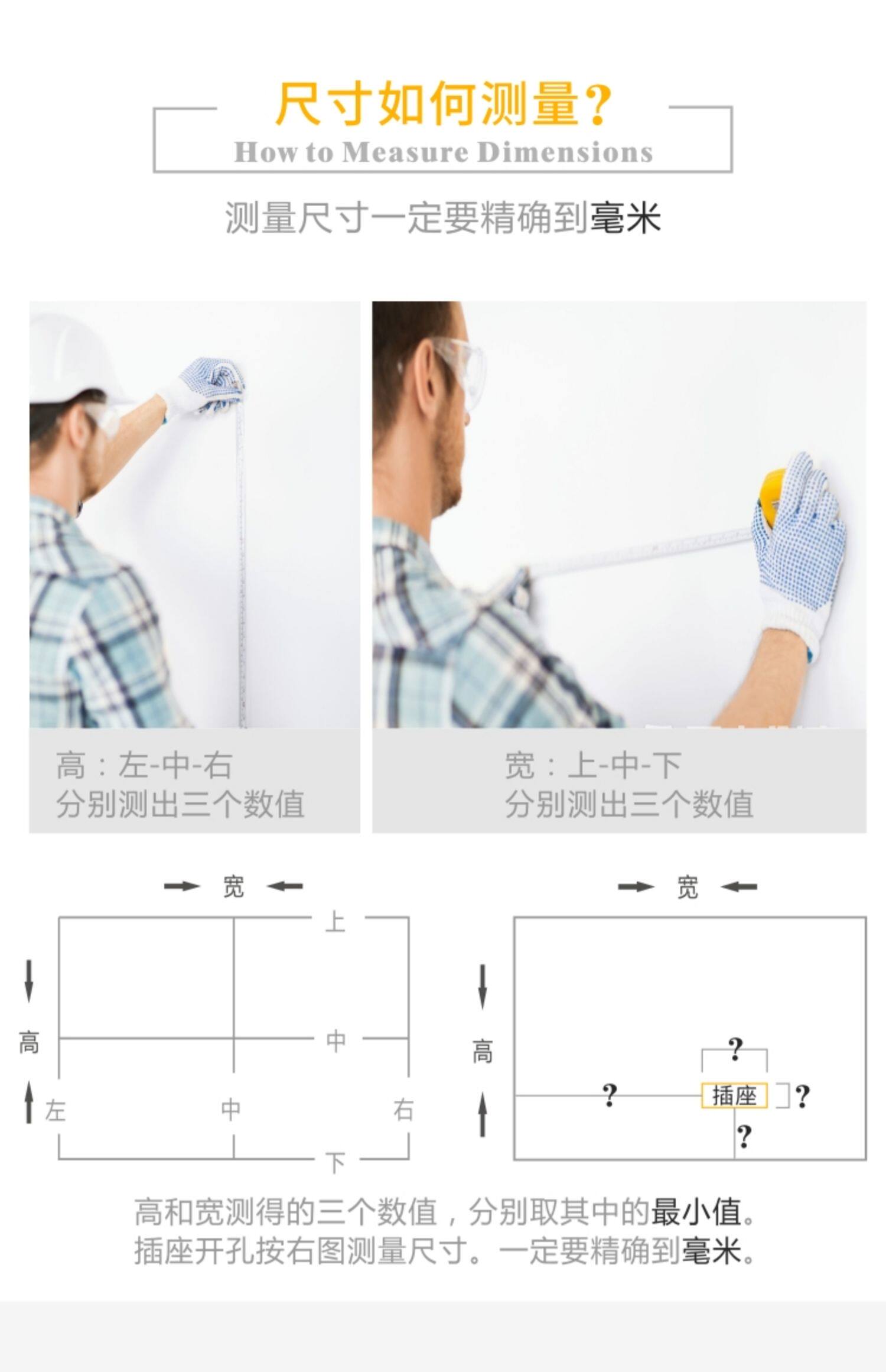 尺寸如何测量?
How to Measure Dimensions

测量尺寸一定要精确到毫米

高：左-中-右
分别测出三个数值

宽：上-中-下
分别测出三个数值

宽
上
高
中
左
中
右
下

宽
高
?
?
插座
?
?

高和宽测得的三个数值，分别取其中的最小值。
插座开孔按右图测量尺寸。一定要精确到毫米。