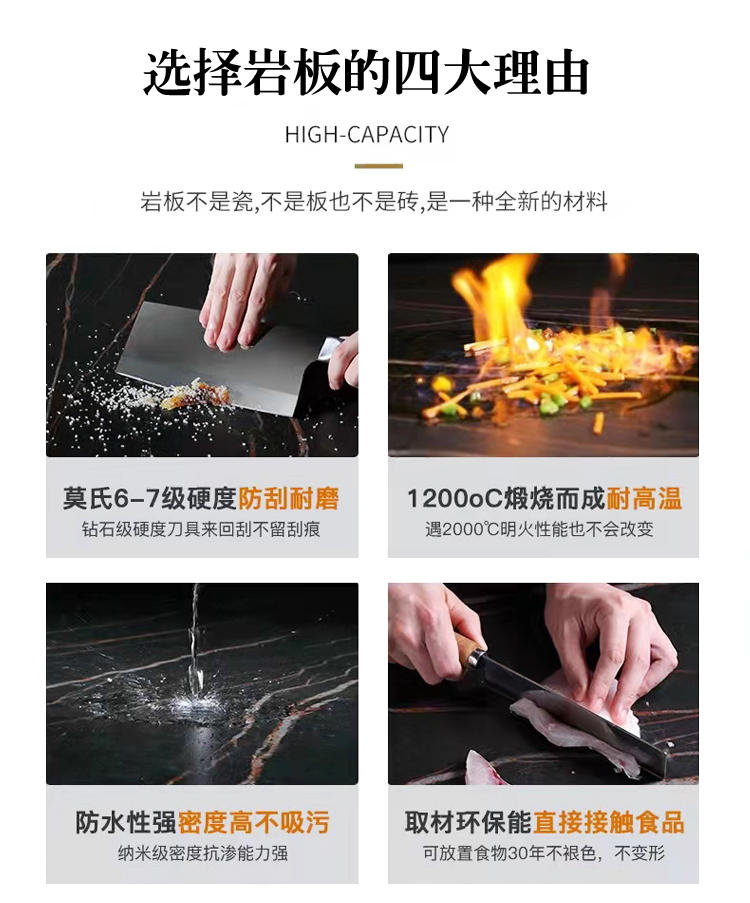 选择岩板的四大理由

HIGH-CAPACITY

岩板不是瓷,不是板也不是砖,是一种全新的材料

莫氏6-7级硬度防刮耐磨
钻石级硬度刀具来回刮不留刮痕

1200oC煅烧而成耐高温
遇2000℃明火性能也不会改变

防水性强密度高不吸污
纳米级密度抗渗能力强

取材环保能直接接触食品
可放置食物30年不褪色，不变形