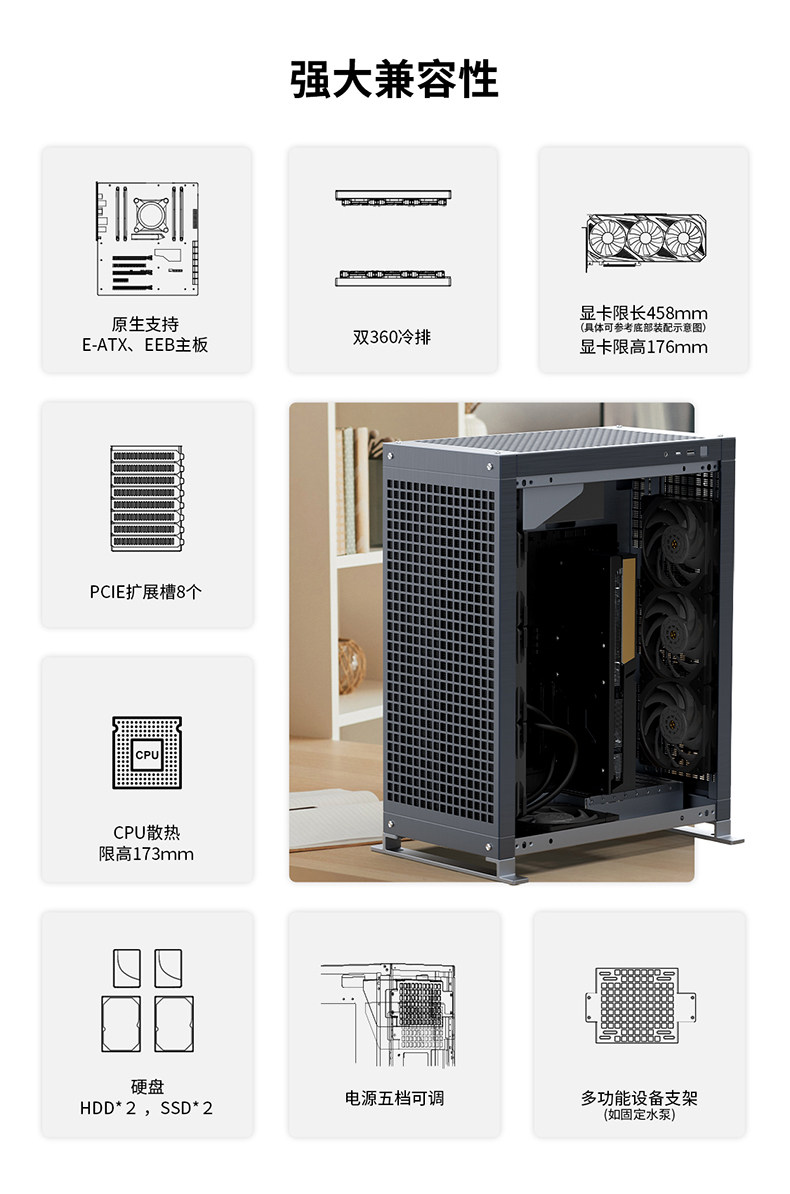 强大兼容性

原生支持
E-ATX、EEB主板

双360冷排

显卡限长458mm
(具体可参考底部装配示意图)
显卡限高176mm

PCIE扩展槽8个

CPU

CPU散热
限高173mm

硬盘
HDD*2，SSD*2

电源五档可调

多功能设备支架
(如固定水泵)