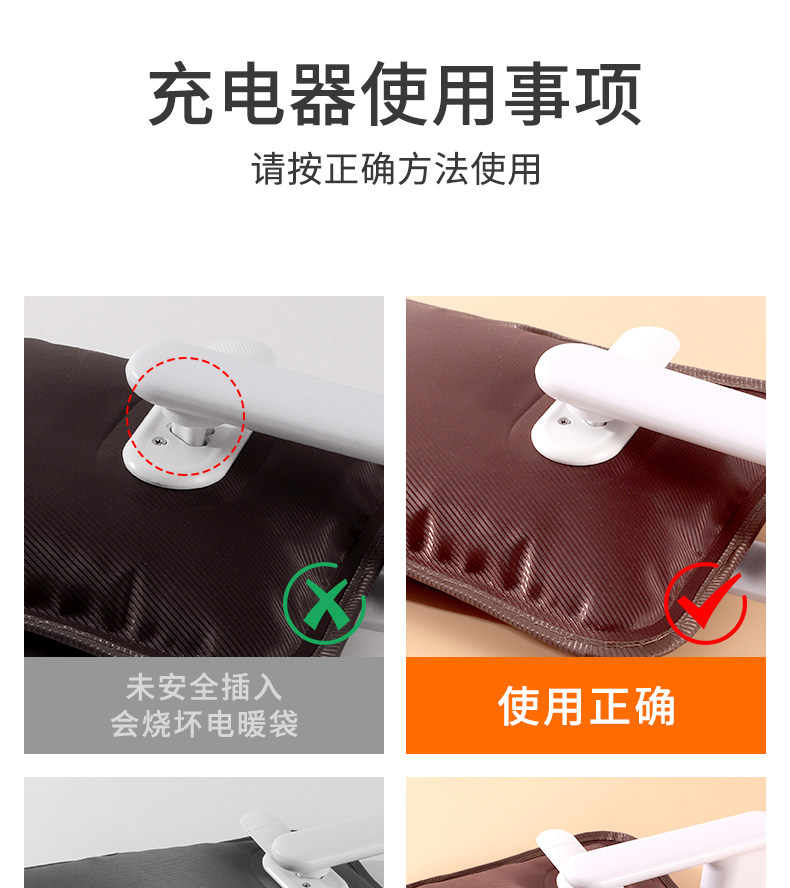 充电器使用事项

请按正确方法使用

未安全插入
会烧坏电暖袋

使用正确