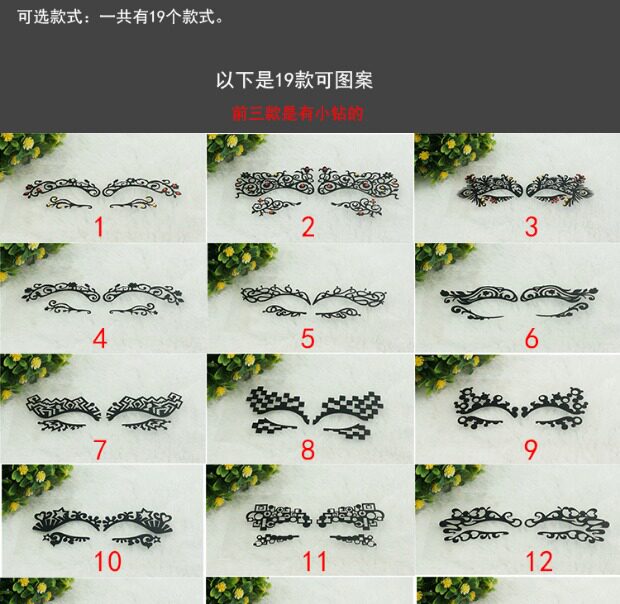 可选款式：一共有19个款式。

以下是19款可图案

前三款是有小钻的

1

2

3

4

5

6

7

8

9

10

11

12