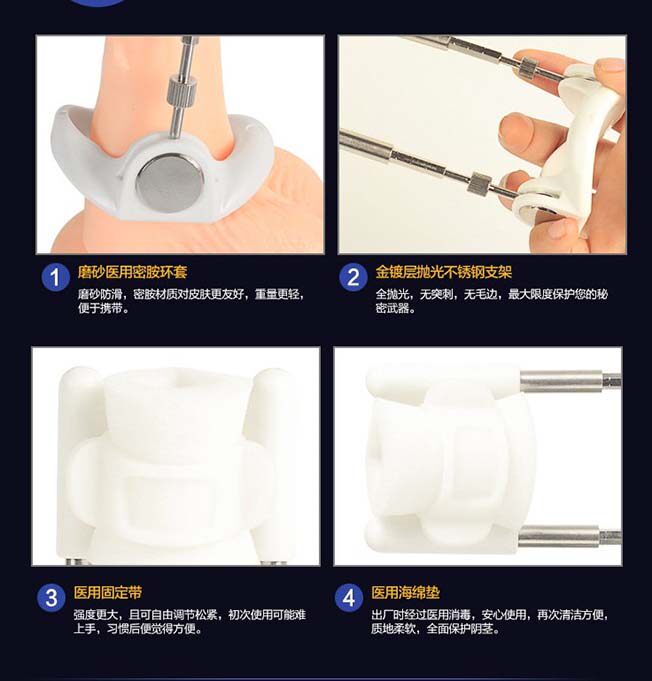 1 磨砂医用密胺环套

磨砂防滑，密胺材质对皮肤更友好，重量更轻，便于携带。

2 金镀层抛光不锈钢支架

全抛光，无突刺，无毛边，最大限度保护您的秘密武器。

3 医用固定带

强度更大，且可自由调节松紧，初次使用可能难上手，习惯后便觉得方便。

4 医用海绵垫

出厂时经过医用消毒，安心使用，再次清洁方便，质地柔软，全面保护阴茎。