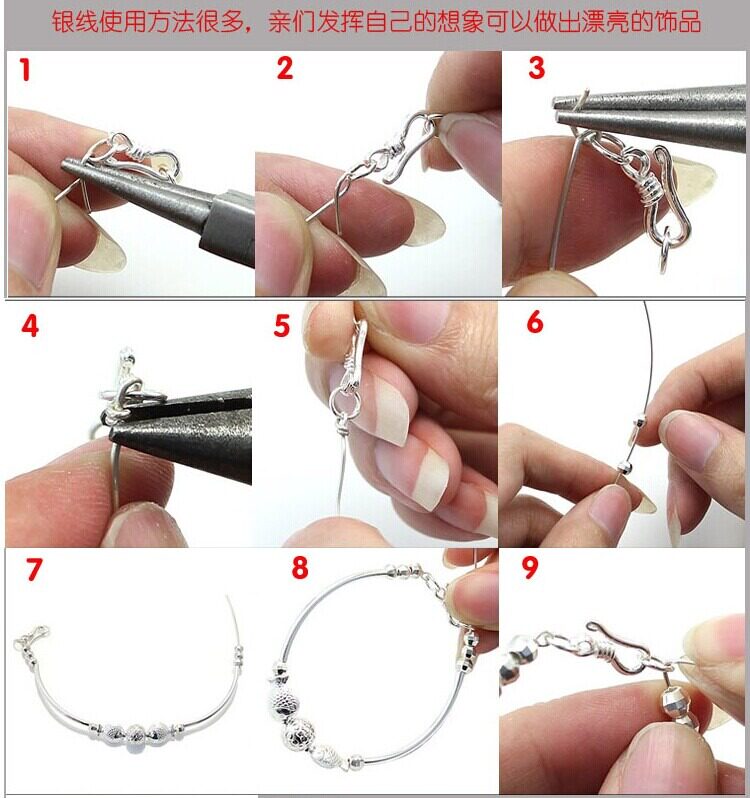 银线使用方法很多，亲们发挥自己的想象可以做出漂亮的饰品

1

2

3

4

5

6

7

8

9