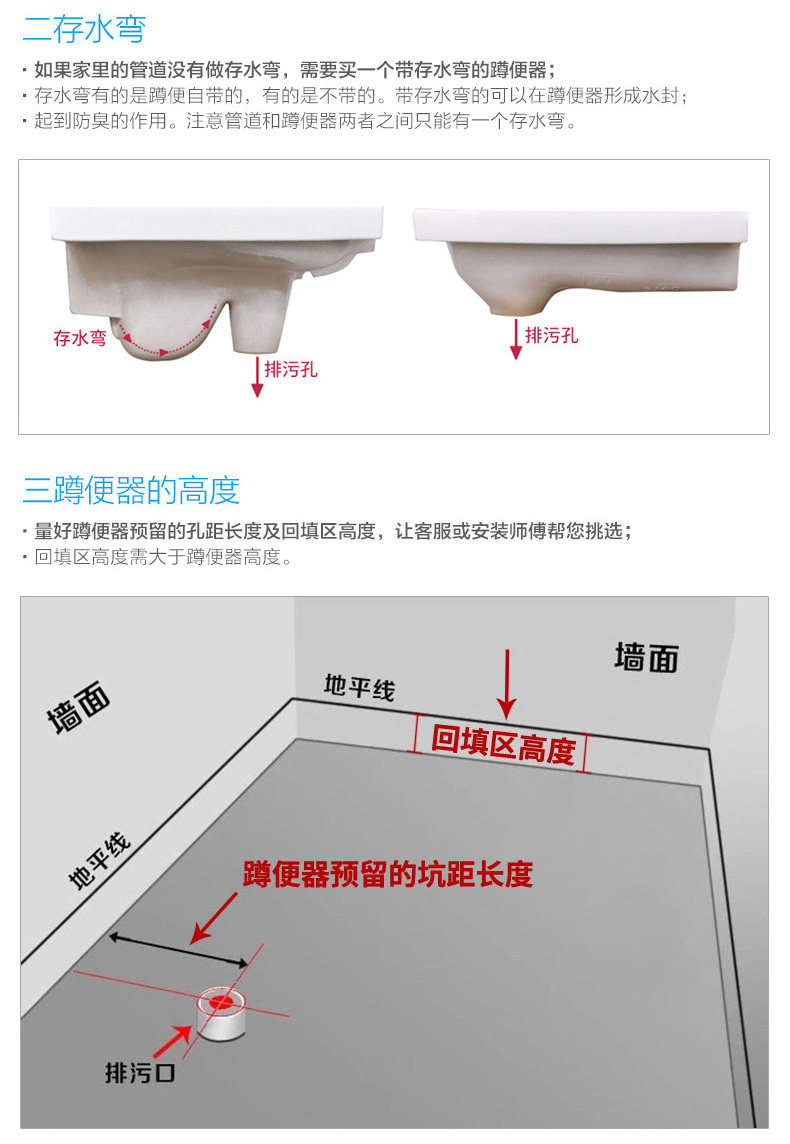 二存水弯

· 如果家里的管道没有做存水弯，需要买一个带存水弯的蹲便器；
· 存水弯有的是蹲便自带的，有的是不带的。带存水弯的可以在蹲便器形成水封；
· 起到防臭的作用。注意管道和蹲便器两者之间只能有一个存水弯。

存水弯
排污孔
排污孔

三蹲便器的高度

· 量好蹲便器预留的孔距长度及回填区高度，让客服或安装师傅帮您挑选；
· 回填区高度需大于蹲便器高度。

墙面
地平线
墙面
回填区高度
地平线
蹲便器预留的坑距长度
排污口