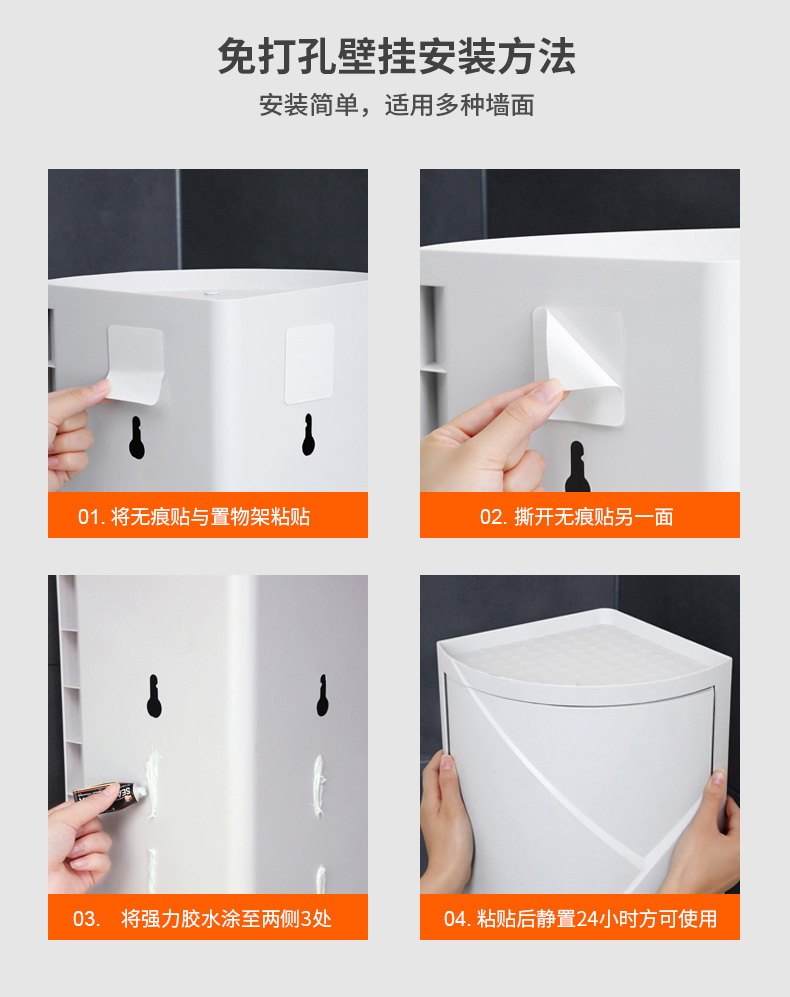 免打孔壁挂安装方法

安装简单，适用多种墙面

01. 将无痕贴与置物架粘贴

02. 撕开无痕贴另一面

03. 将强力胶水涂至两侧3处

04. 粘贴后静置24小时方可使用