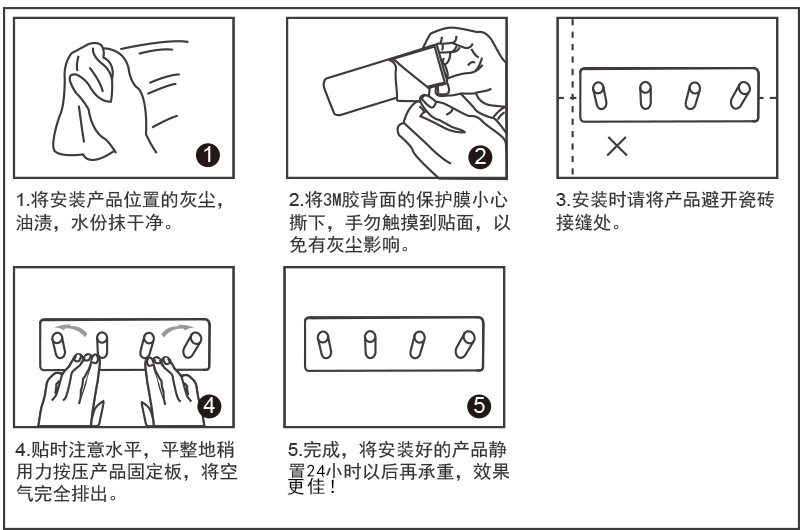 1

1.将安装产品位置的灰尘，油渍，水份抹干净。

2

2.将3M胶背面的保护膜小心撕下，手勿触摸到贴面，以免有灰尘影响。

3.安装时请将产品避开瓷砖接缝处。

4

4.贴时注意水平，平整地稍用力按压产品固定板，将空气完全排出。

5

5.完成，将安装好的产品静置24小时以后再承重，效果更佳！