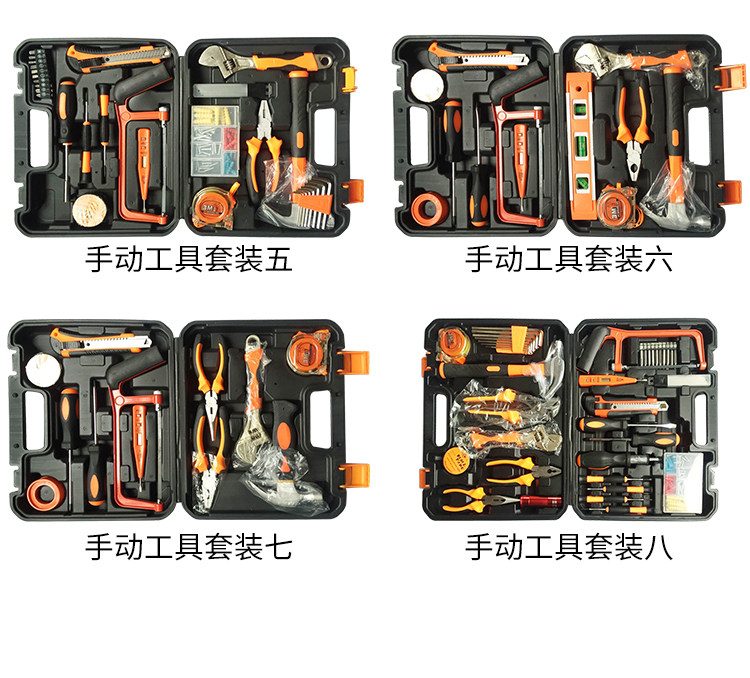 手动工具套装五

手动工具套装六

手动工具套装七

手动工具套装八