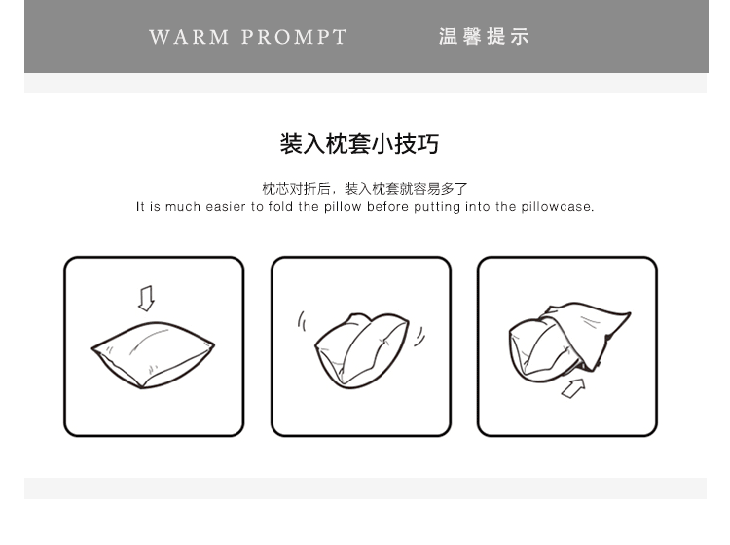 WARM PROMPT 温馨提示

装入枕套小技巧

枕芯对折后，装入枕套就容易多了
It is much easier to fold the pillow before putting into the pillowcase.