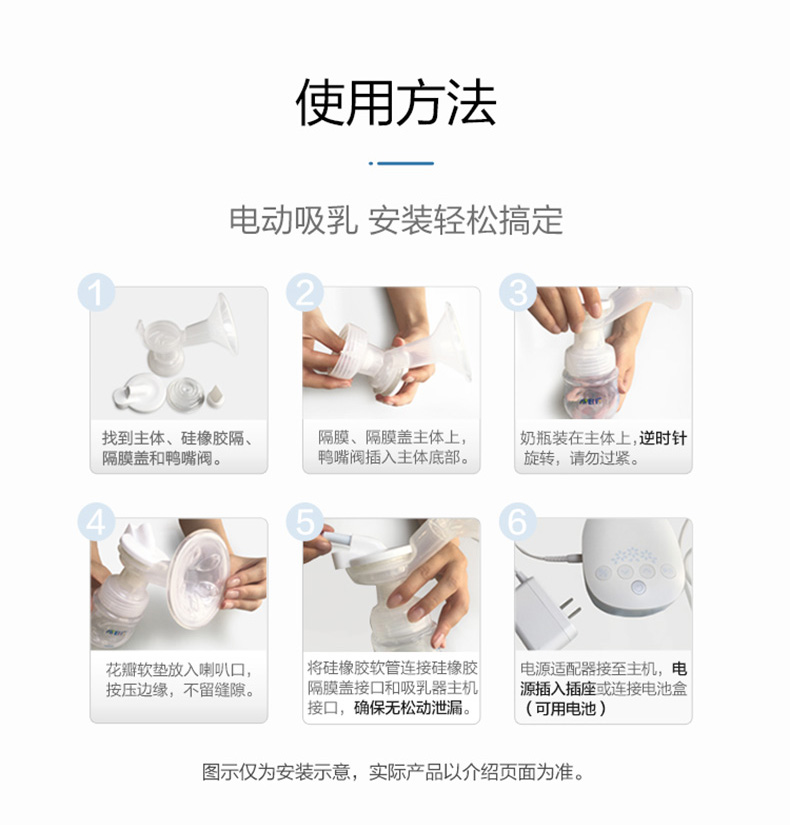 使用方法

电动吸乳 安装轻松搞定

1
找到主体、硅橡胶隔、隔膜盖和鸭嘴阀。

2
隔膜、隔膜盖主体上，鸭嘴阀插入主体底部。

3
奶瓶装在主体上，逆时针旋转，请勿过紧。

4
花瓣软垫放入喇叭口，按压边缘，不留缝隙。

5
将硅橡胶软管连接硅橡胶隔膜盖接口和吸乳器主机接口，确保无松动泄漏。

6
电源适配器接至主机，电源插入插座或连接电池盒（可用电池）

图示仅为安装示意，实际产品以介绍页面为准。