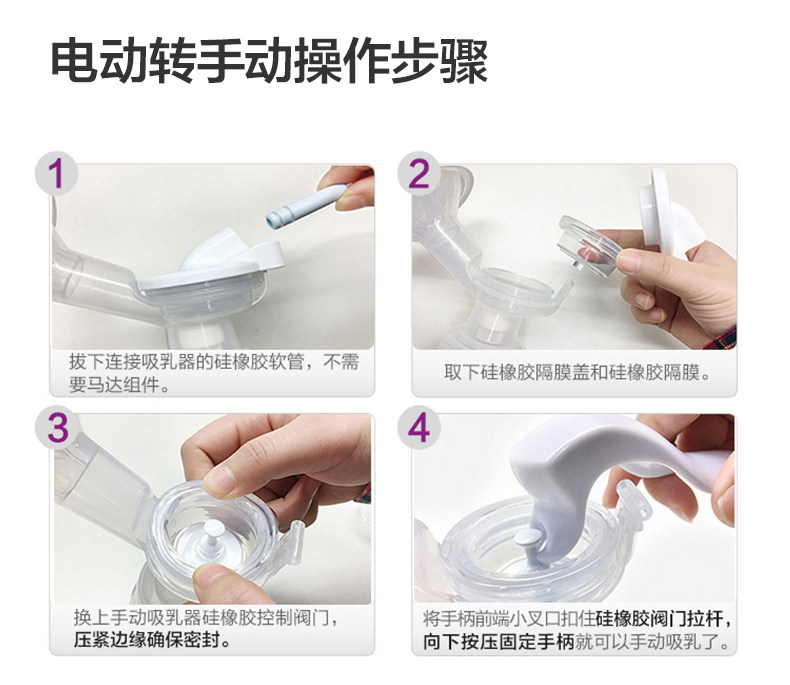 电动转手动操作步骤

1

拔下连接吸乳器的硅橡胶软管，不需要马达组件。

2

取下硅橡胶隔膜盖和硅橡胶隔膜。

3

换上手动吸乳器硅橡胶控制阀门，压紧边缘确保密封。

4

将手柄前端小叉口扣住硅橡胶阀门拉杆，向下按压固定手柄就可以手动吸乳了。