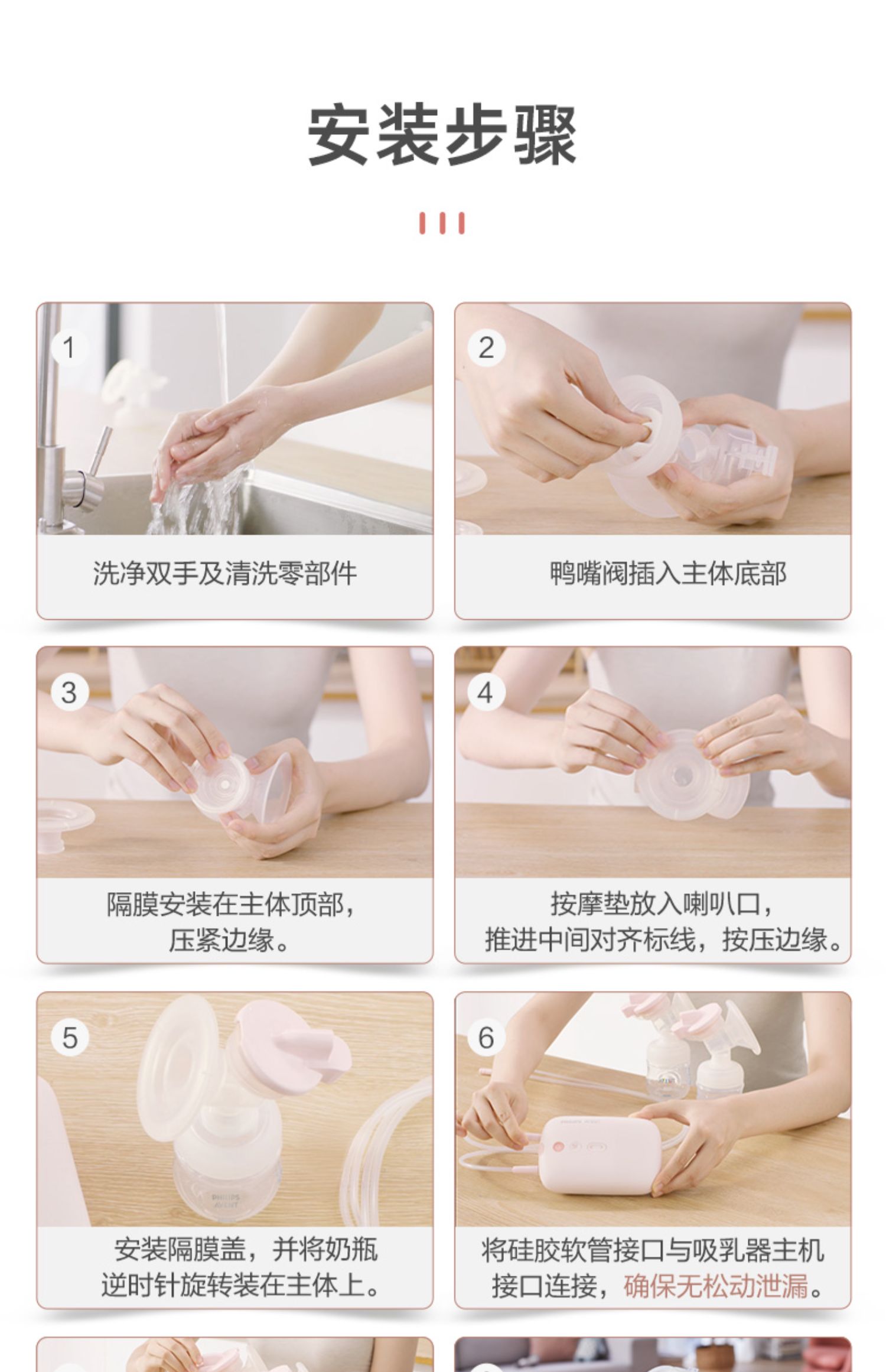 安装步骤

1

洗净双手及清洗零部件

2

鸭嘴阀插入主体底部

3

隔膜安装在主体顶部，压紧边缘。

4

按摩垫放入喇叭口，推进中间对齐标线，按压边缘。

5

PHILIPS AVENT

安装隔膜盖，并将奶瓶逆时针旋转装在主体上。

6

将硅胶软管接口与吸乳器主机接口连接，确保无松动泄漏。