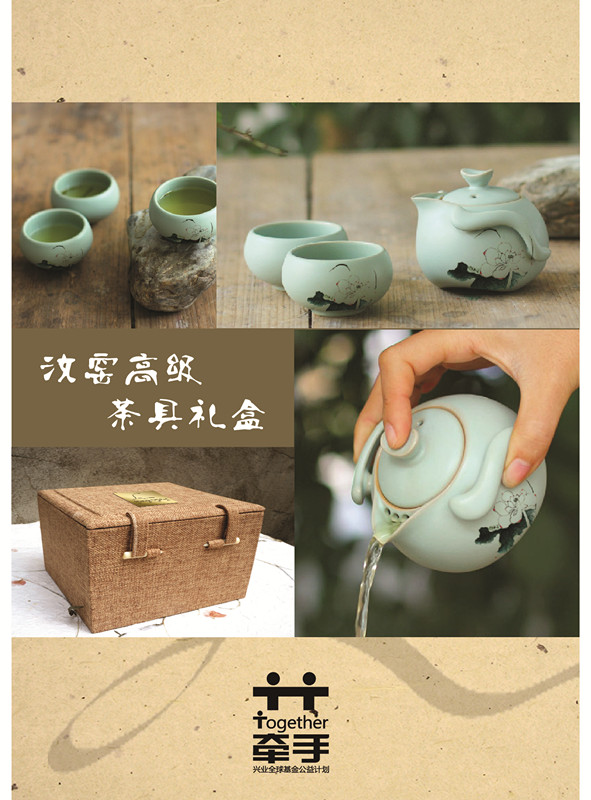 汝窑高级
茶具礼盒

Together
牵手
兴业全球基金公益计划